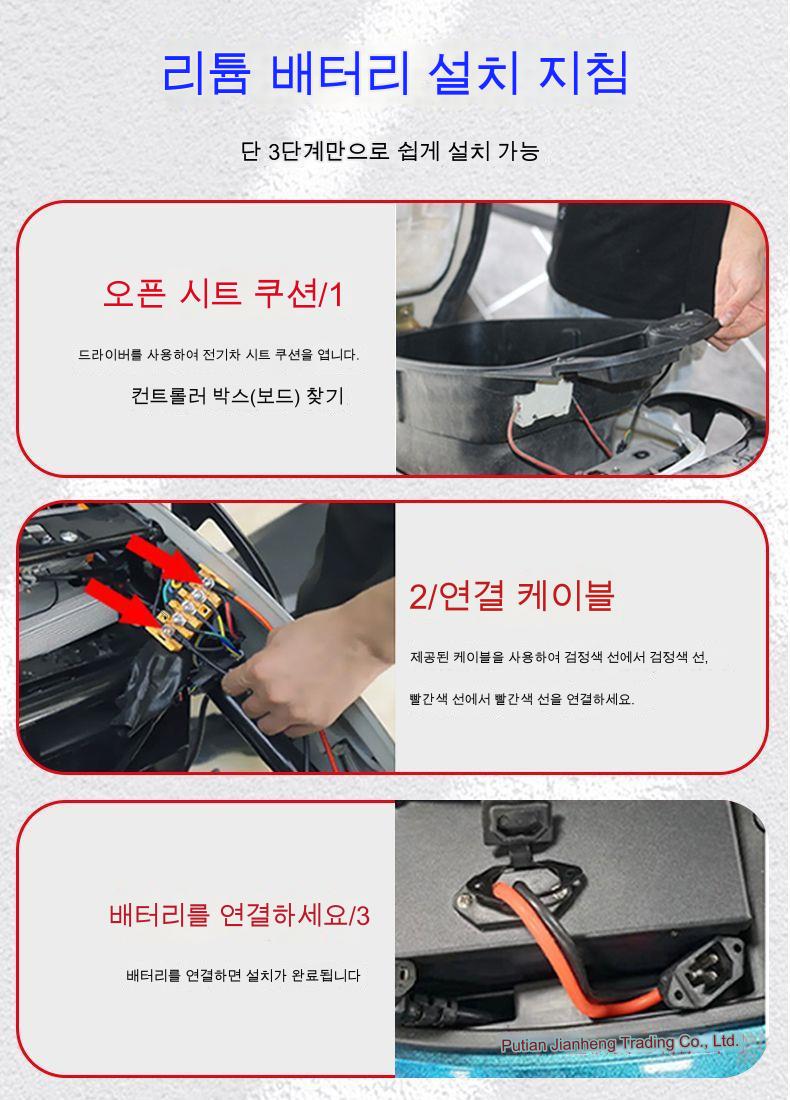 리튬 배터리 설치 지침

단 3단계만으로 쉽게 설치 가능

오픈 시트 쿠션/1

드라이버를 사용하여 전기차 시트 쿠션을 엽니다.

컨트롤러 박스(보드) 찾기

2/연결 케이블

제공된 케이블을 사용하여 검정색 선에서 검정색 선,

빨간색 선에서 빨간색 선을 연결하세요.

배터리를 연결하세요/3

배터리를 연결하면 설치가 완료됩니다

Putian Jianheng Trading Co., Ltd.