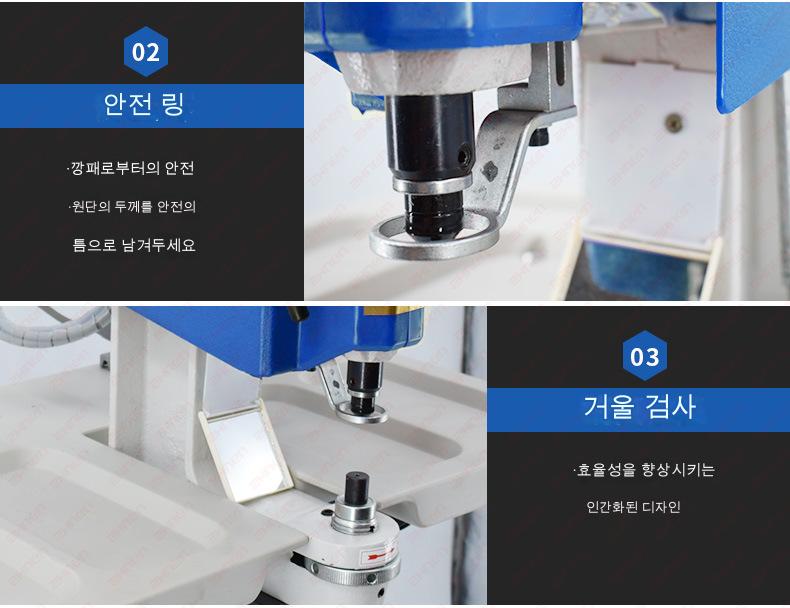 02

안전 링

·깡패로부터의 안전

·원단의 두께를 안전의

틈으로 남겨두세요

03

거울 검사

·효율성을 향상시키는

인간화된 디자인