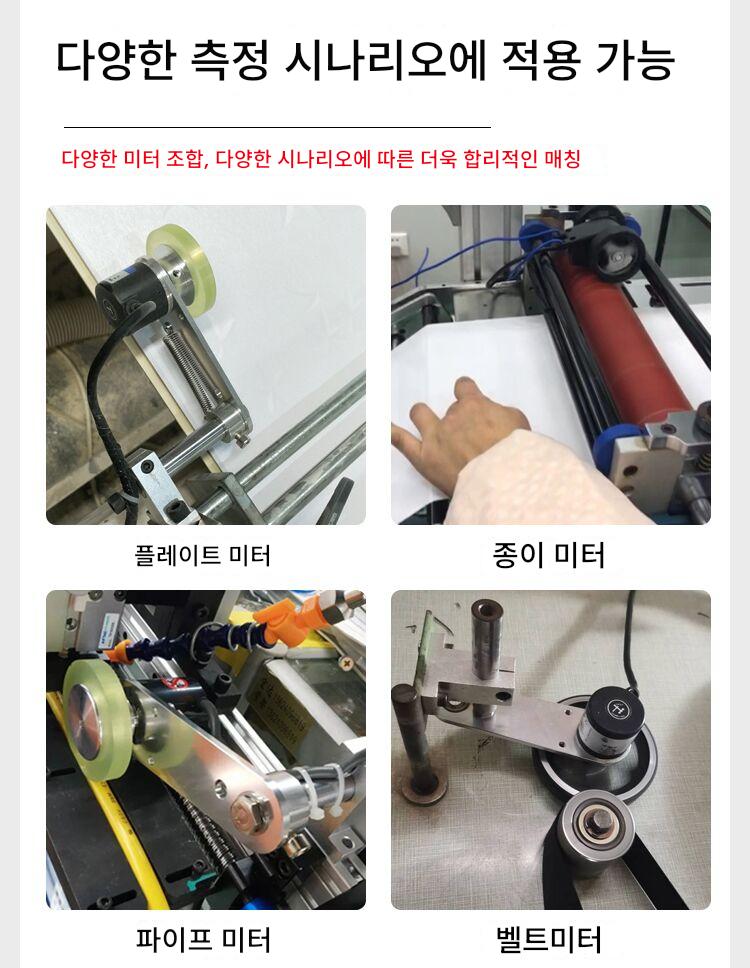 다양한 측정 시나리오에 적용 가능

다양한 미터 조합, 다양한 시나리오에 따른 더욱 합리적인 매칭

플레이트 미터

종이 미터

파이프 미터

벨트미터