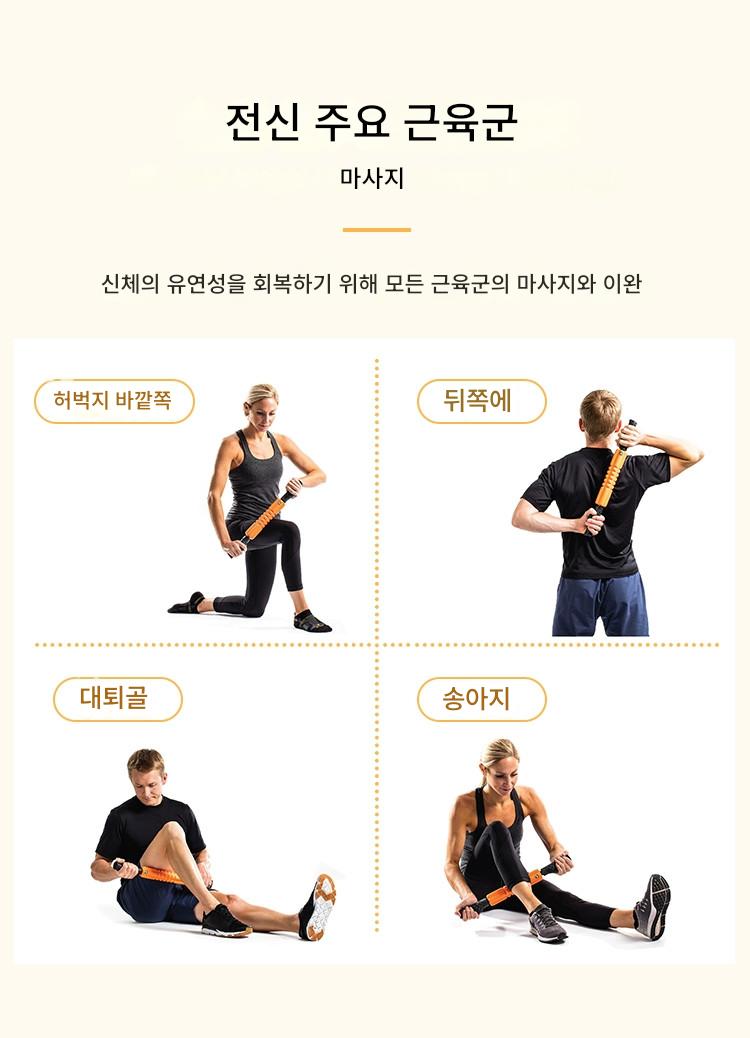 전신 주요 근육군

마사지

신체의 유연성을 회복하기 위해 모든 근육군의 마사지와 이완

허벅지 바깥쪽

뒤쪽에

대퇴골

송아지