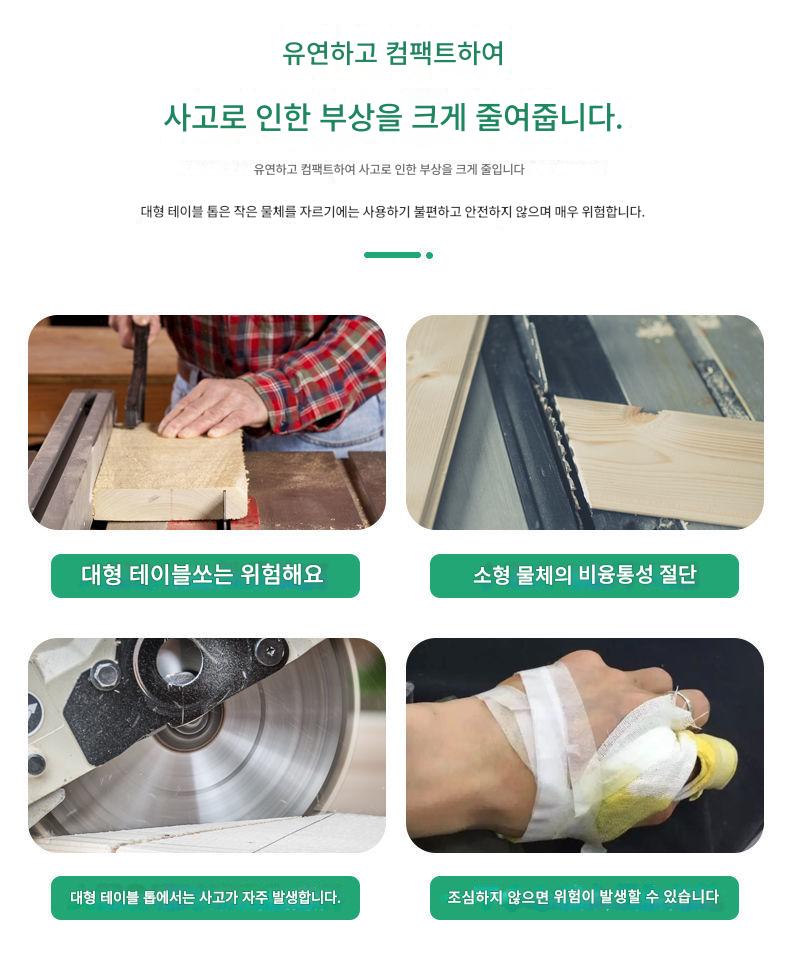 유연하고 컴팩트하여

사고로 인한 부상을 크게 줄여줍니다.

유연하고 컴팩트하여 사고로 인한 부상을 크게 줄입니다

대형 테이블 톱은 작은 물체를 자르기에는 사용하기 불편하고 안전하지 않으며 매우 위험합니다.

대형 테이블쏘는 위험해요

소형 물체의 비융통성 절단

대형 테이블 톱에서는 사고가 자주 발생합니다.

조심하지 않으면 위험이 발생할 수 있습니다