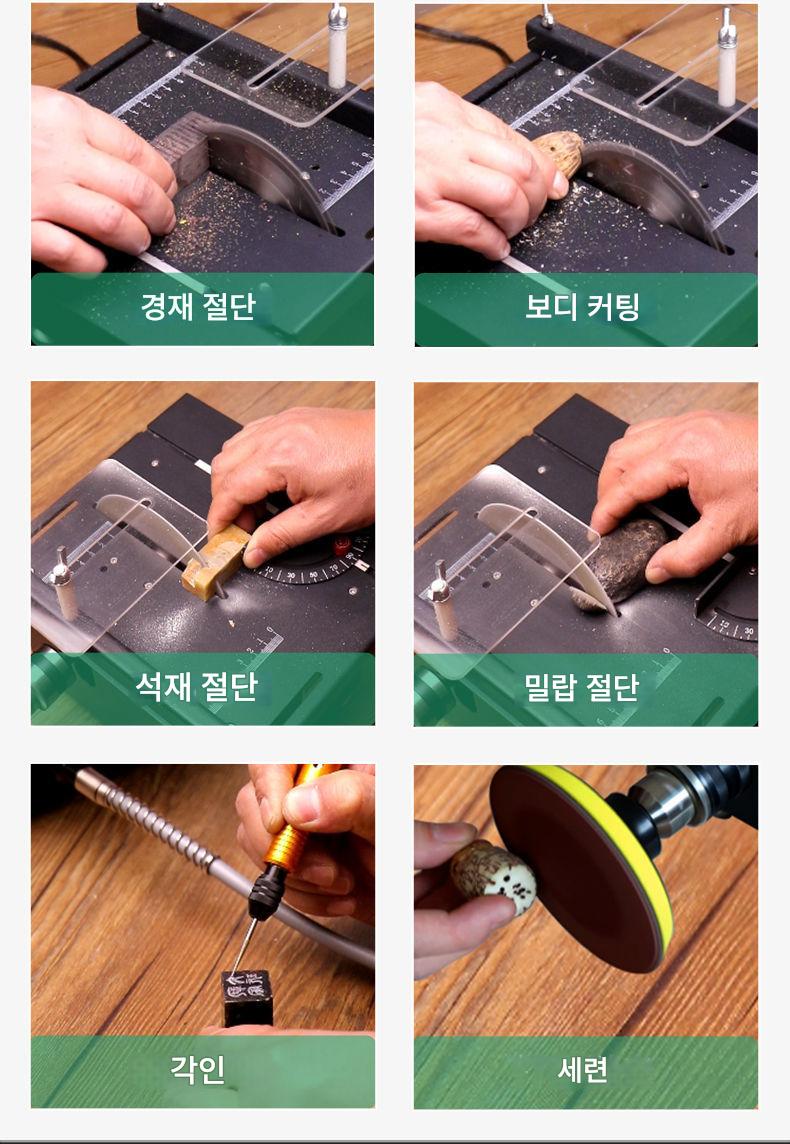 경재 절단

보디 커팅

석재 절단

밀랍 절단

각인

세련