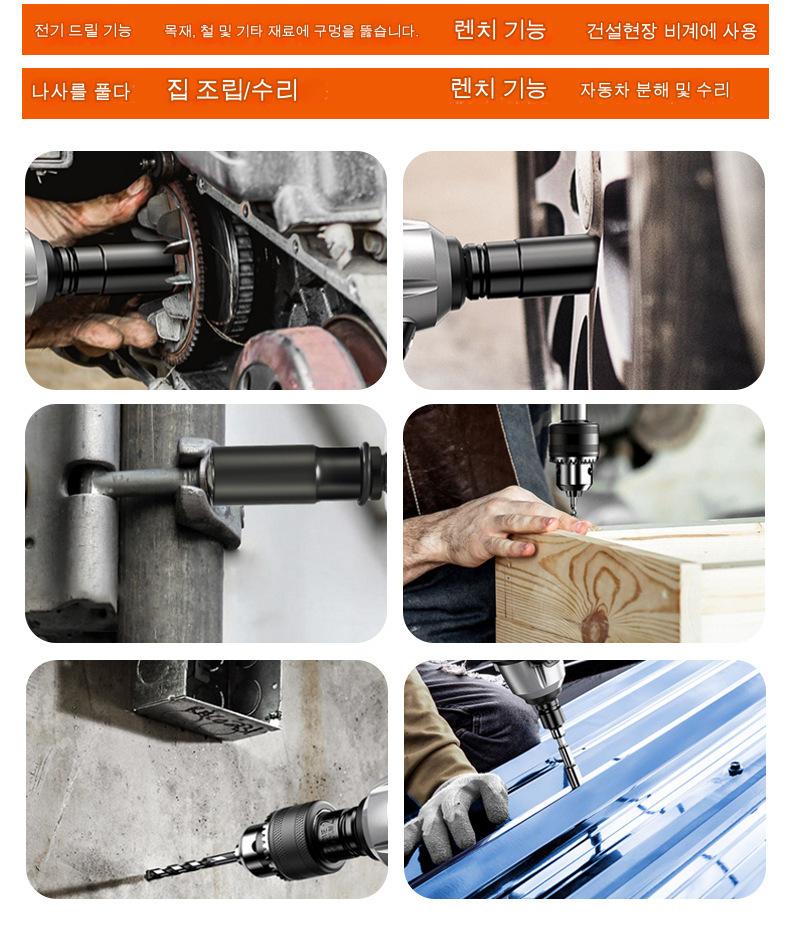 전기 드릴 기능 목재, 철 및 기타 재료에 구멍을 뚫습니다. 렌치 기능 건설현장 비계에 사용

나사를 풀다 집 조립/수리 렌치 기능 자동차 분해 및 수리