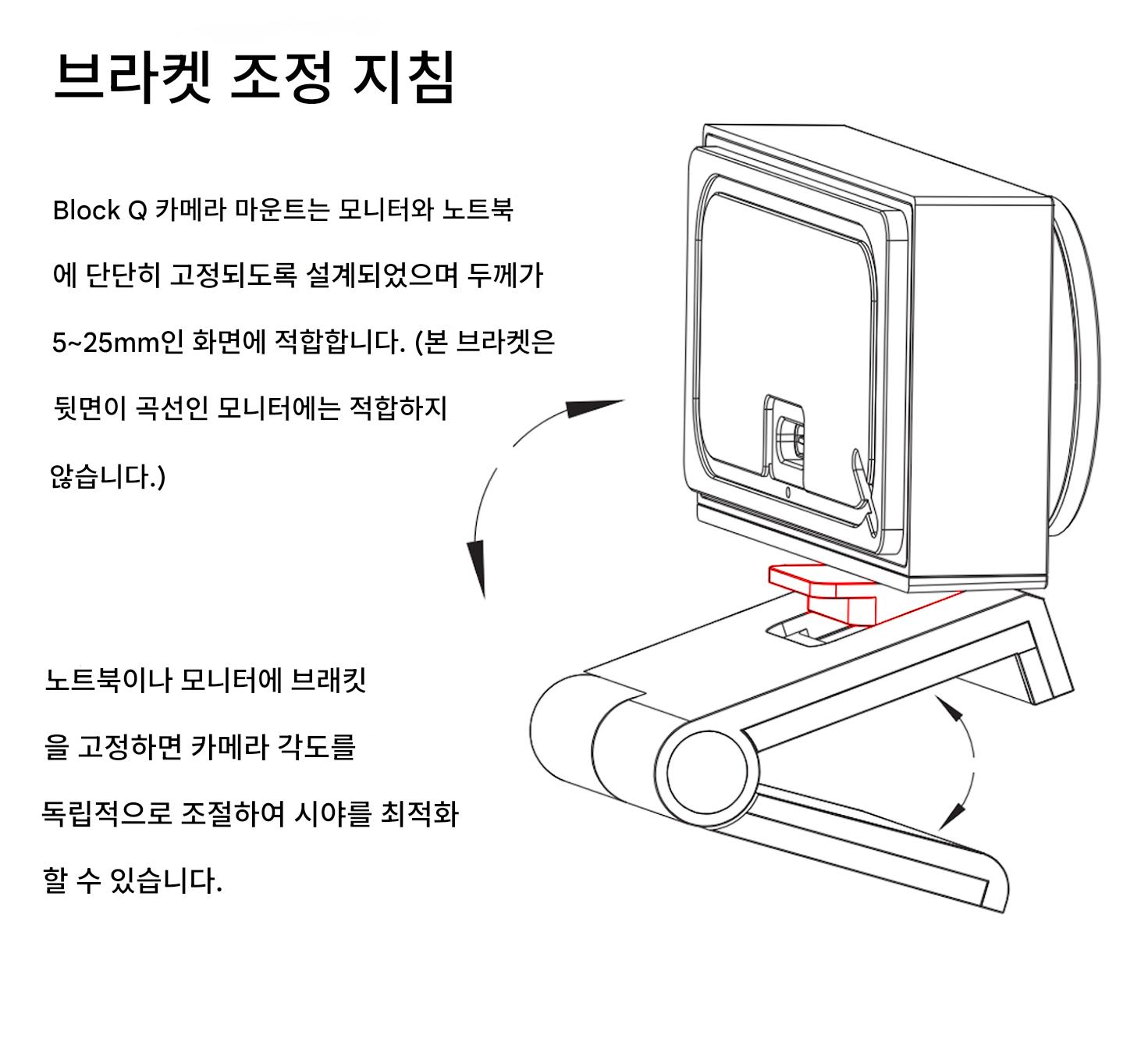 브라켓 조정 지침

Block Q 카메라 마운트는 모니터와 노트북에 단단히 고정되도록 설계되었으며 두께가 5~25mm인 화면에 적합합니다. (본 브라켓은 뒷면이 곡선인 모니터에는 적합하지 않습니다.)

노트북이나 모니터에 브래킷을 고정하면 카메라 각도를 독립적으로 조절하여 시야를 최적화 할 수 있습니다.