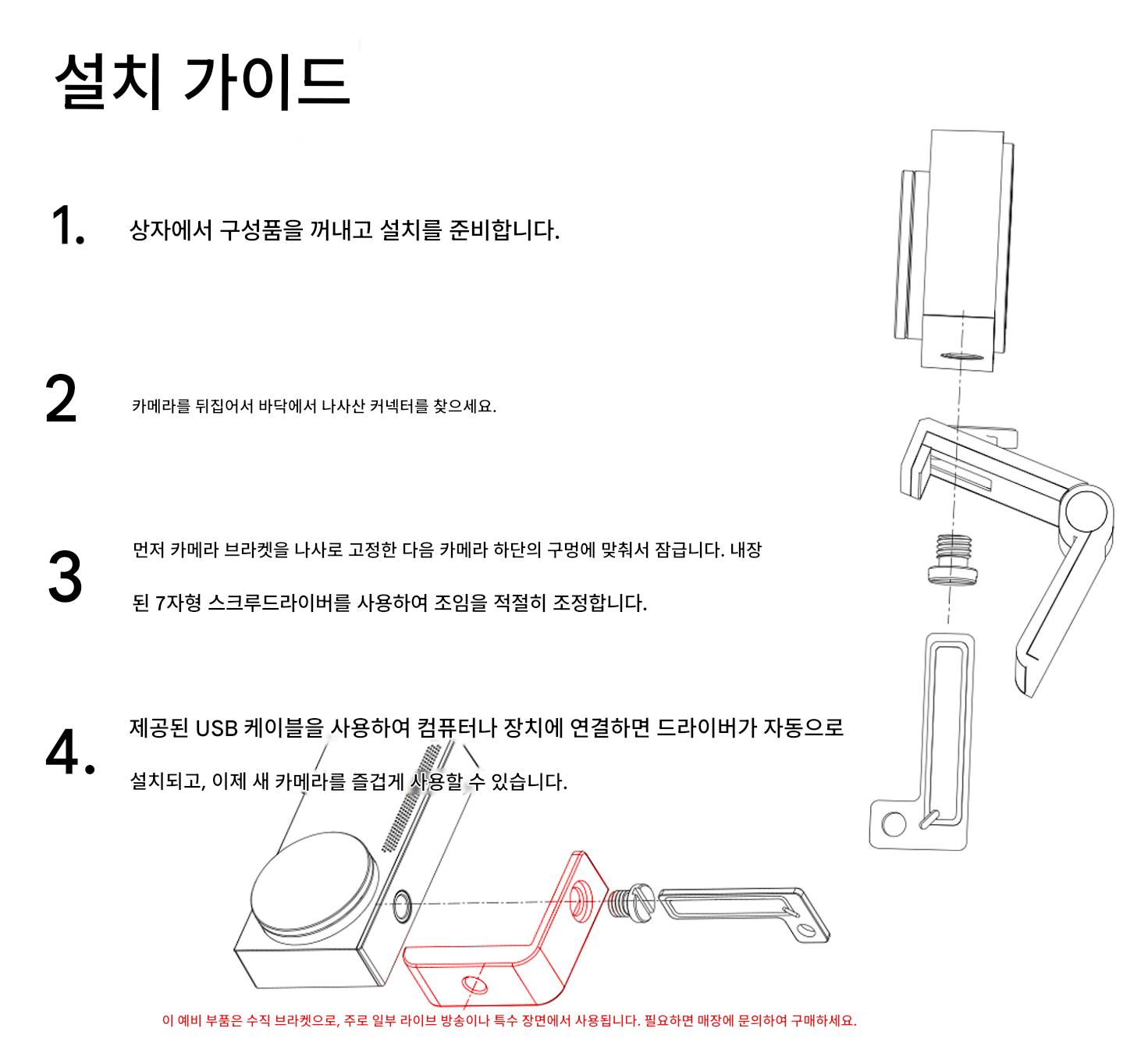 설치 가이드

1. 상자에서 구성품을 꺼내고 설치를 준비합니다.

2 카메라를 뒤집어서 바닥에서 나사산 커넥터를 찾으세요.

3 먼저 카메라 브라켓을 나사로 고정한 다음 카메라 하단의 구멍에 맞춰서 잠급니다. 내장된 7자형 스크루드라이버를 사용하여 조임을 적절히 조정합니다.

4. 제공된 USB 케이블을 사용하여 컴퓨터나 장치에 연결하면 드라이버가 자동으로 설치되고, 이제 새 카메라를 즐겁게 사용할 수 있습니다.

이 예비 부품은 수직 브라켓으로, 주로 일부 라이브 방송이나 특수 장면에서 사용됩니다. 필요하면 매장에 문의하여 구매하세요.