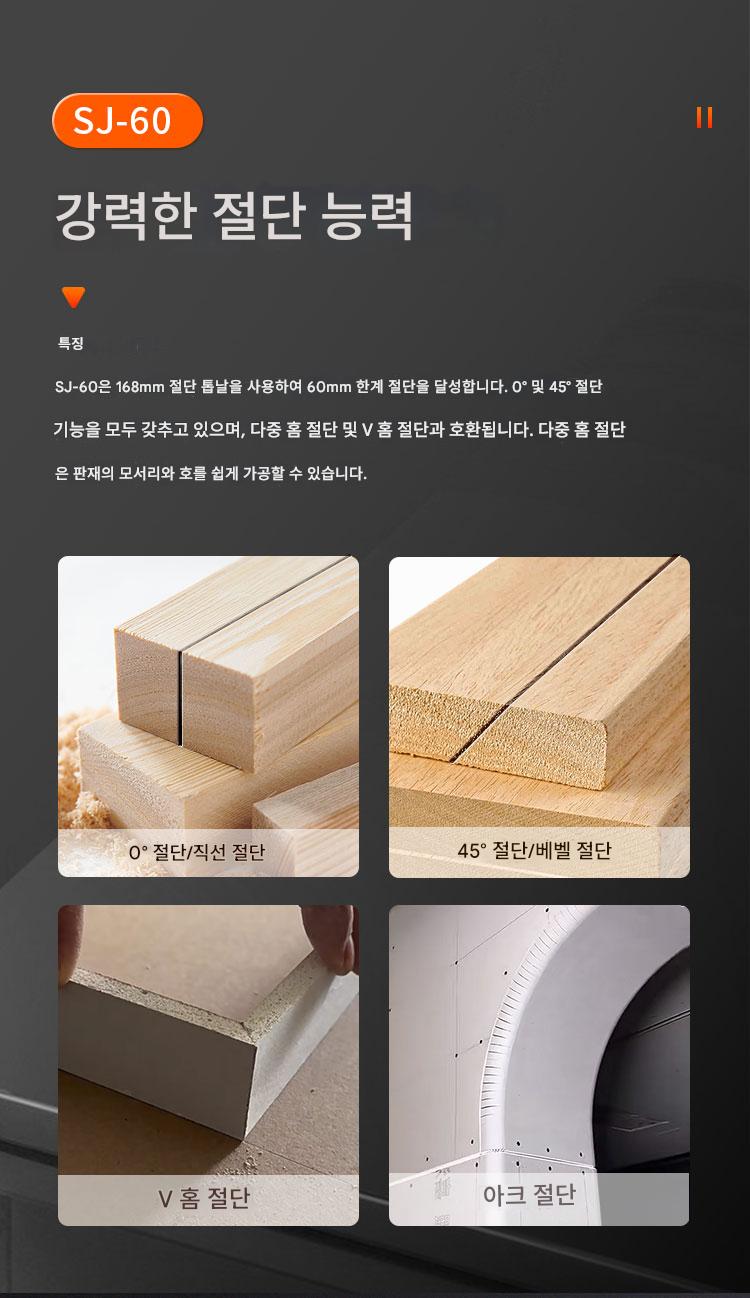 SJ-60

강력한 절단 능력

특징

SJ-60은 168mm 절단 톱날을 사용하여 60mm 한계 절단을 달성합니다. 0° 및 45° 절단 기능을 모두 갖추고 있으며, 다중 홈 절단 및 V 홈 절단과 호환됩니다. 다중 홈 절단은 판재의 모서리와 호를 쉽게 가공할 수 있습니다.

0° 절단/직선 절단

45° 절단/베벨 절단

V 홈 절단

아크 절단