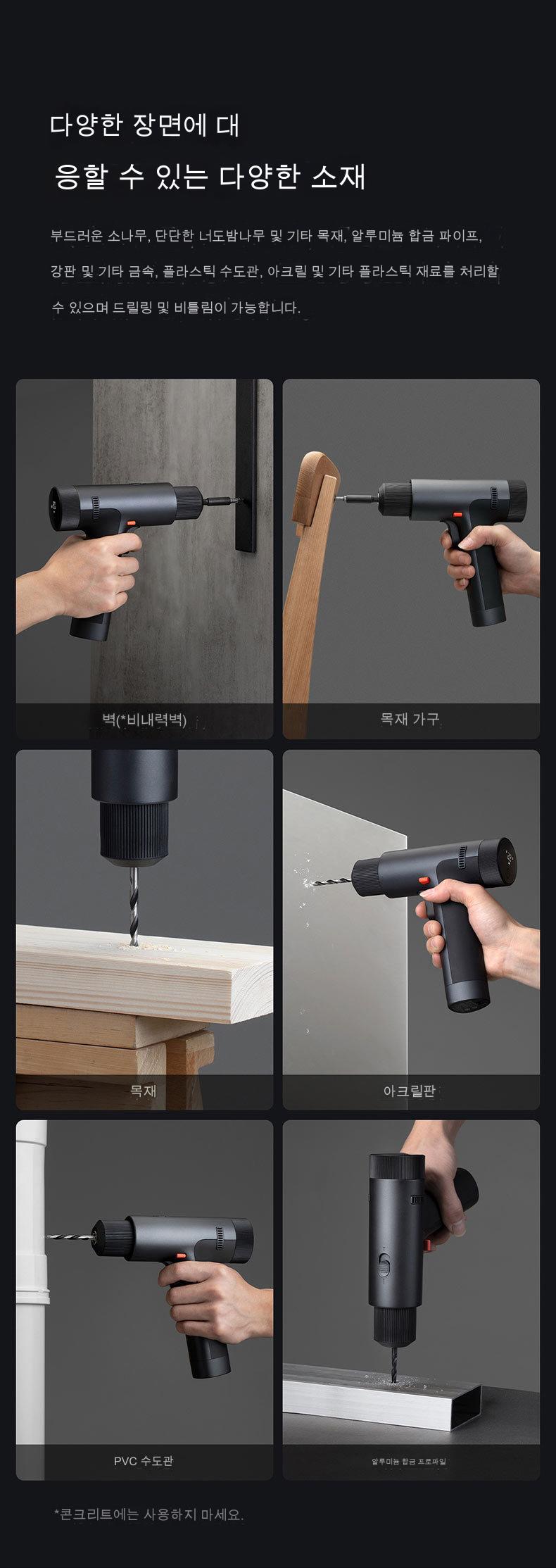 다양한 장면에 대
응할 수 있는 다양한 소재

부드러운 소나무, 단단한 너도밤나무 및 기타 목재, 알루미늄 합금 파이프, 강판 및 기타 금속, 플라스틱 수도관, 아크릴 및 기타 플라스틱 재료를 처리할 수 있으며 드릴링 및 비틀림이 가능합니다.

벽(*비내력벽)

목재 가구

목재

아크릴판

PVC 수도관

알루미늄 합금 프로파일

*콘크리트에는 사용하지 마세요.