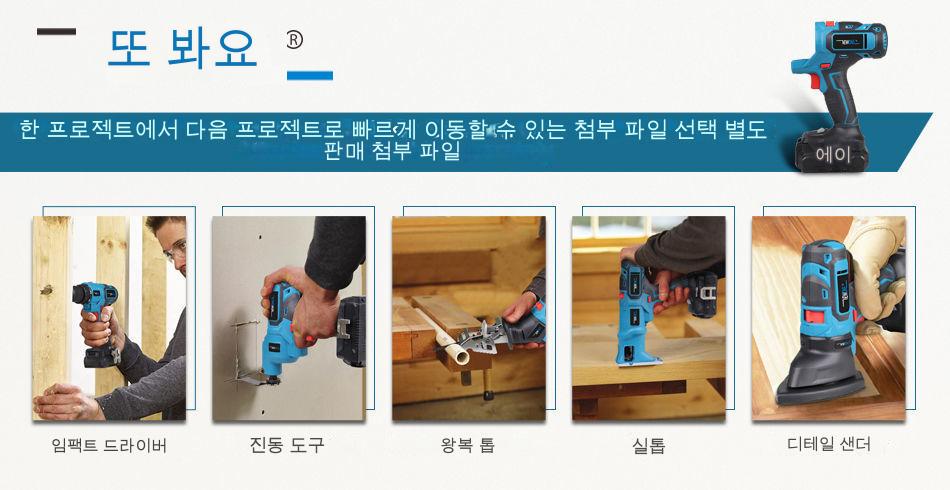 또 봐요 ®

한 프로젝트에서 다음 프로젝트로 빠르게 이동할 수 있는 첨부 파일 선택 별도 판매 첨부 파일

에이

임팩트 드라이버

진동 도구

왕복 톱

실톱

디테일 샌더