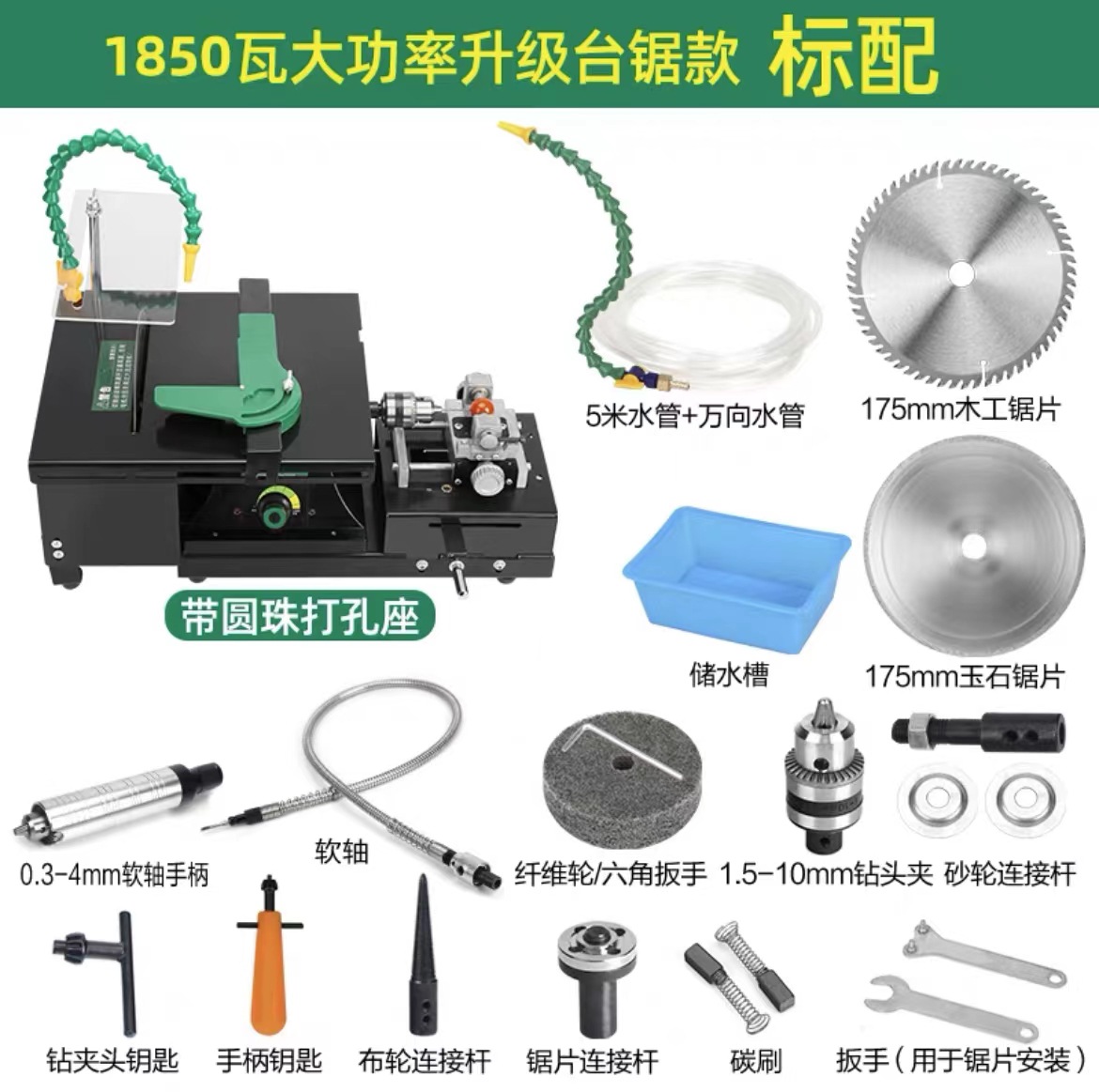 1850瓦大功率升级台锯款 标配

5米水管+万向水管

175mm木工锯片

带圆珠打孔座

储水槽

175mm玉石锯片

0.3-4mm软轴手柄

软轴

纤维轮/六角扳手

1.5-10mm钻头夹

砂轮连接杆

钻夹头钥匙

手柄钥匙

布轮连接杆

锯片连接杆

碳刷

扳手（用于锯片安装）