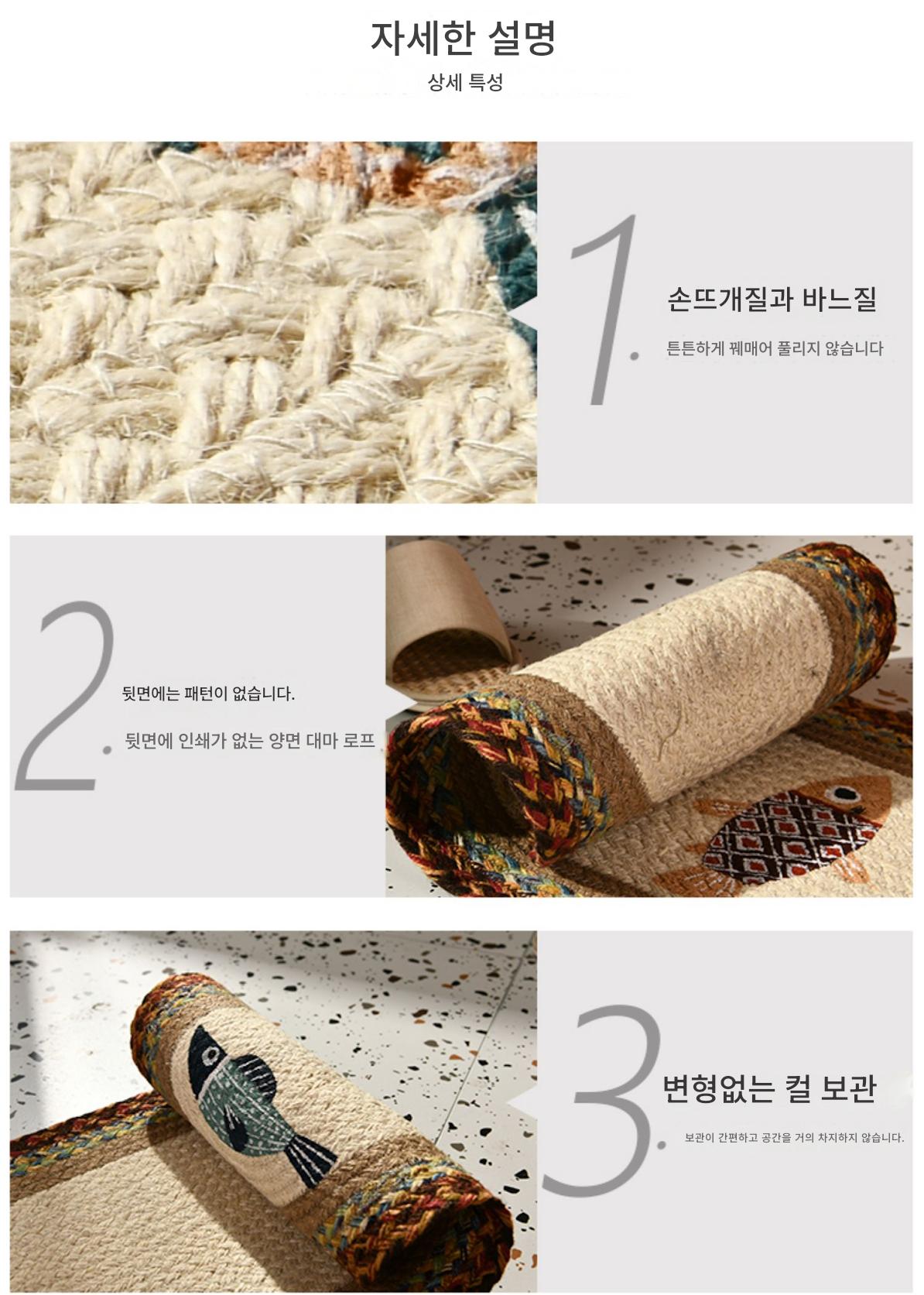 자세한 설명

상세 특성

1.

손뜨개질과 바느질

튼튼하게 꿰매어 풀리지 않습니다

2.

뒷면에는 패턴이 없습니다.

뒷면에 인쇄가 없는 양면 대마 로프

3.

변형없는 컬 보관

보관이 간편하고 공간을 거의 차지하지 않습니다.