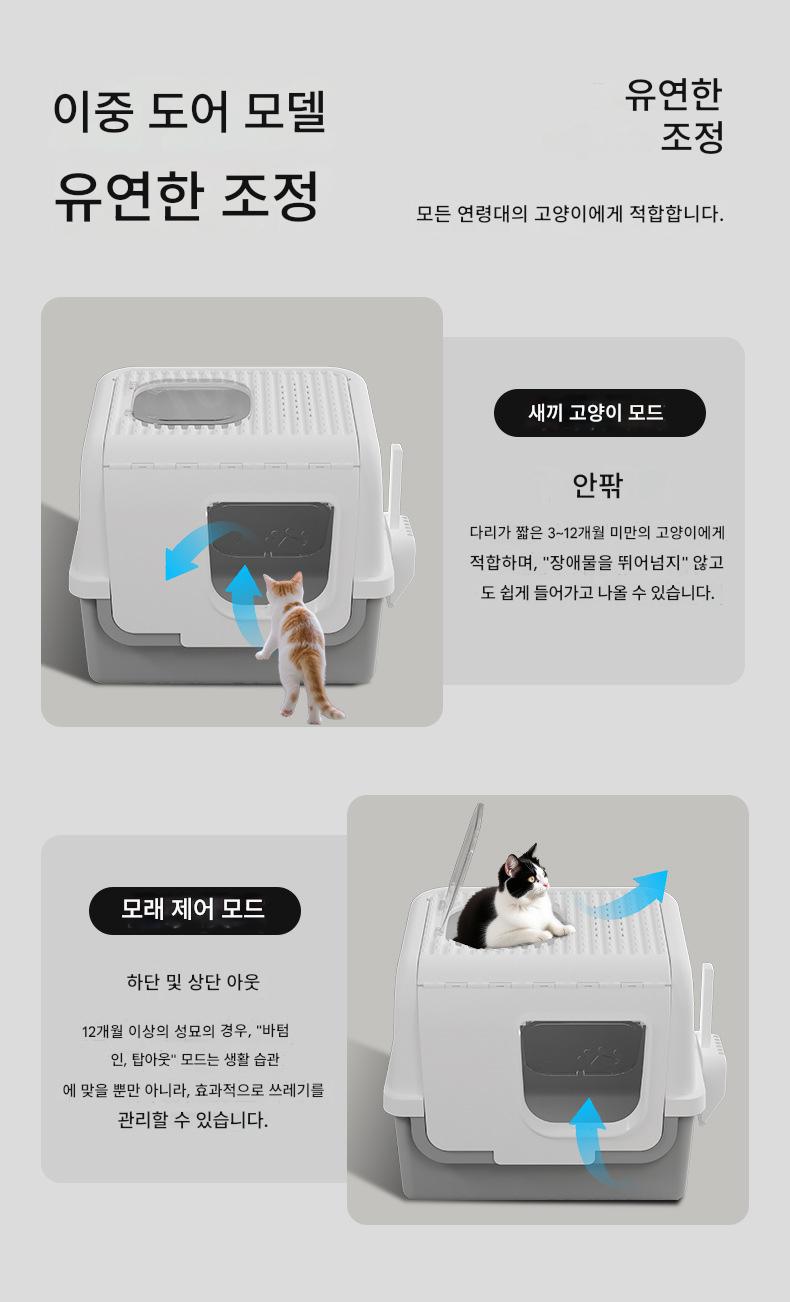 이중 도어 모델

유연한 조정

유연한 조정

모든 연령대의 고양이에게 적합합니다.

새끼 고양이 모드

안팎

다리가 짧은 3~12개월 미만의 고양이에게 적합하며, "장애물을 뛰어넘지" 않고도 쉽게 들어가고 나올 수 있습니다.

모래 제어 모드

하단 및 상단 아웃

12개월 이상의 성묘의 경우, "바텀 인, 탑아웃" 모드는 생활 습관에 맞을 뿐만 아니라, 효과적으로 쓰레기를 관리할 수 있습니다.