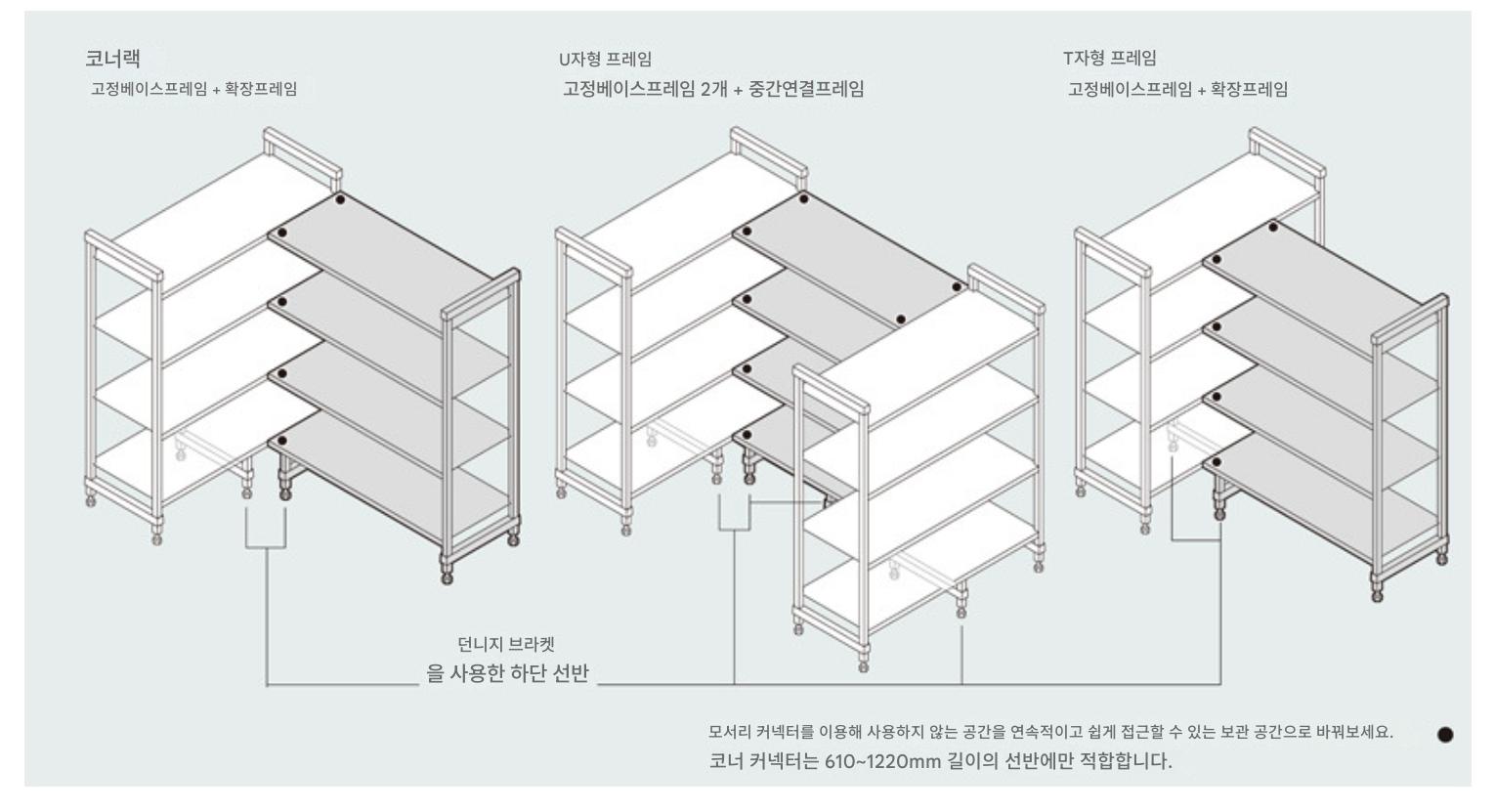 코너랙
고정베이스프레임 + 확장프레임

U자형 프레임
고정베이스프레임 2개 + 중간연결프레임

T자형 프레임
고정베이스프레임 + 확장프레임

던니지 브라켓
을 사용한 하단 선반

모서리 커넥터를 이용해 사용하지 않는 공간을 연속적이고 쉽게 접근할 수 있는 보관 공간으로 바꿔보세요.
코너 커넥터는 610~1220mm 길이의 선반에만 적합합니다.