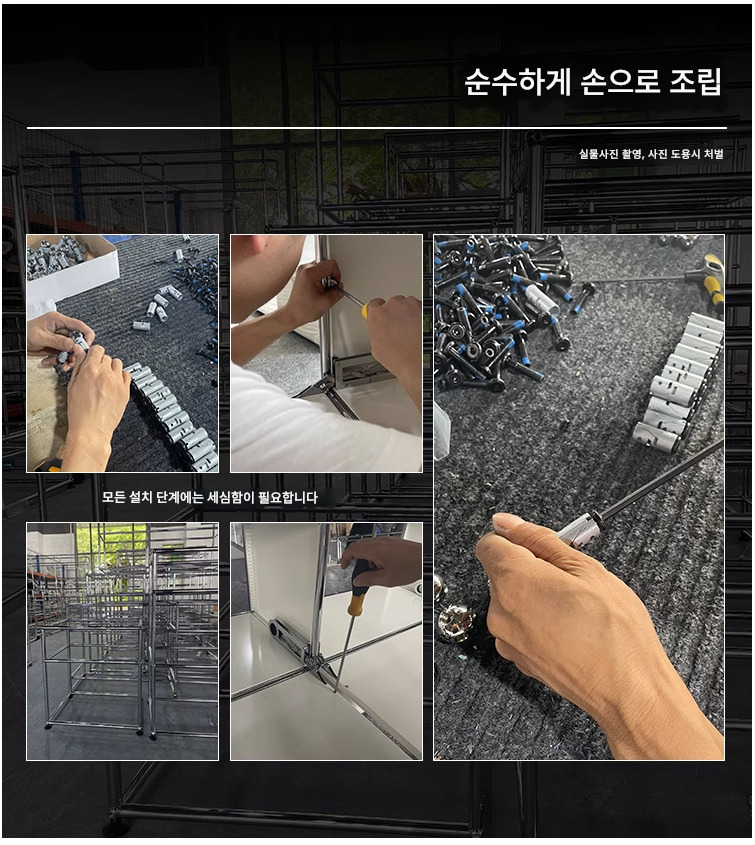 순수하게 손으로 조립

실물사진 촬영, 사진 도용시 처벌

모든 설치 단계에는 세심함이 필요합니다