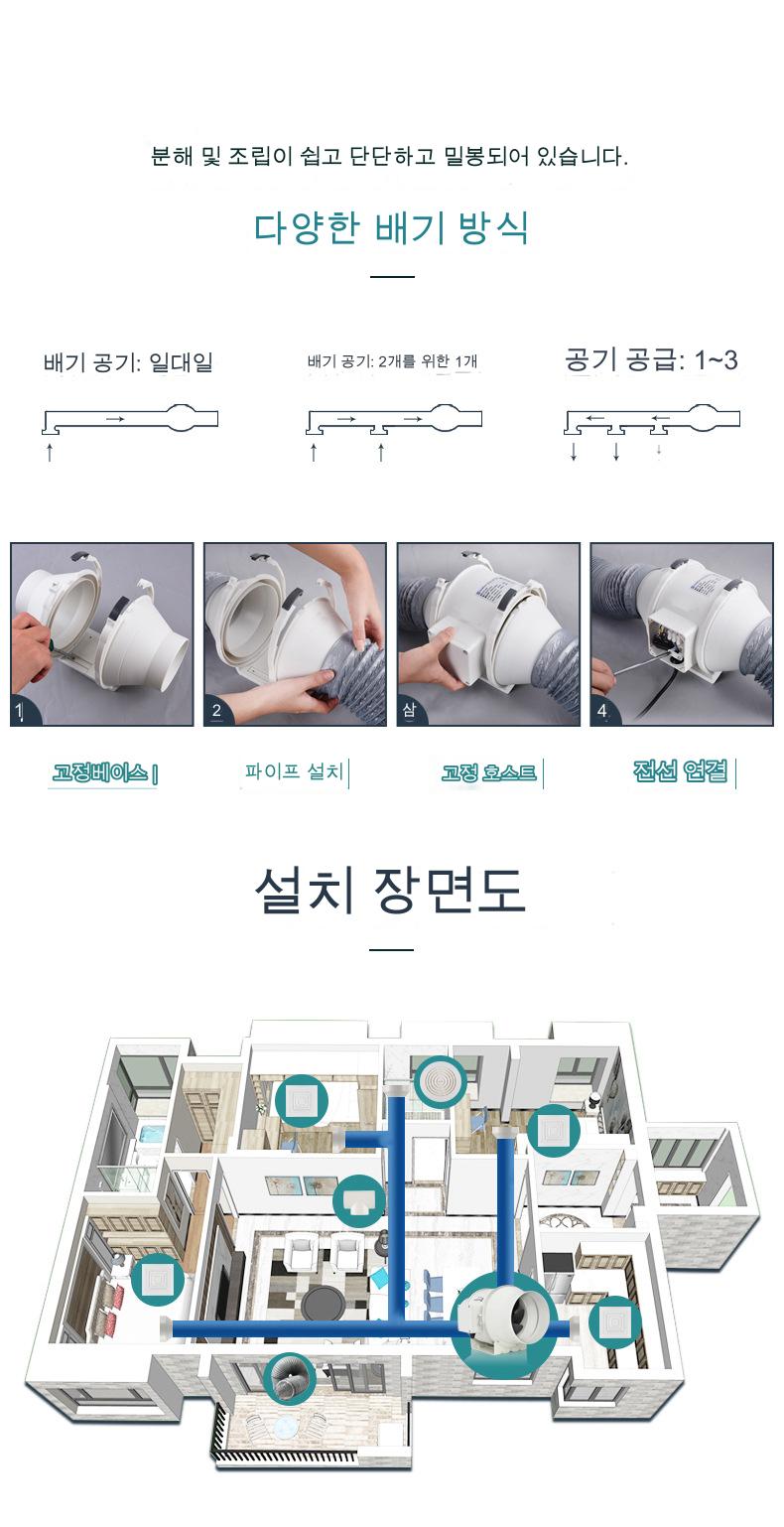 분해 및 조립이 쉽고 단단하고 밀봉되어 있습니다.

다양한 배기 방식

배기 공기: 일대일

배기 공기: 2개를 위한 1개

공기 공급: 1~3

1

2

삼

4

고정베이스

파이프 설치

고정 호스트

전선 연결

설치 장면도