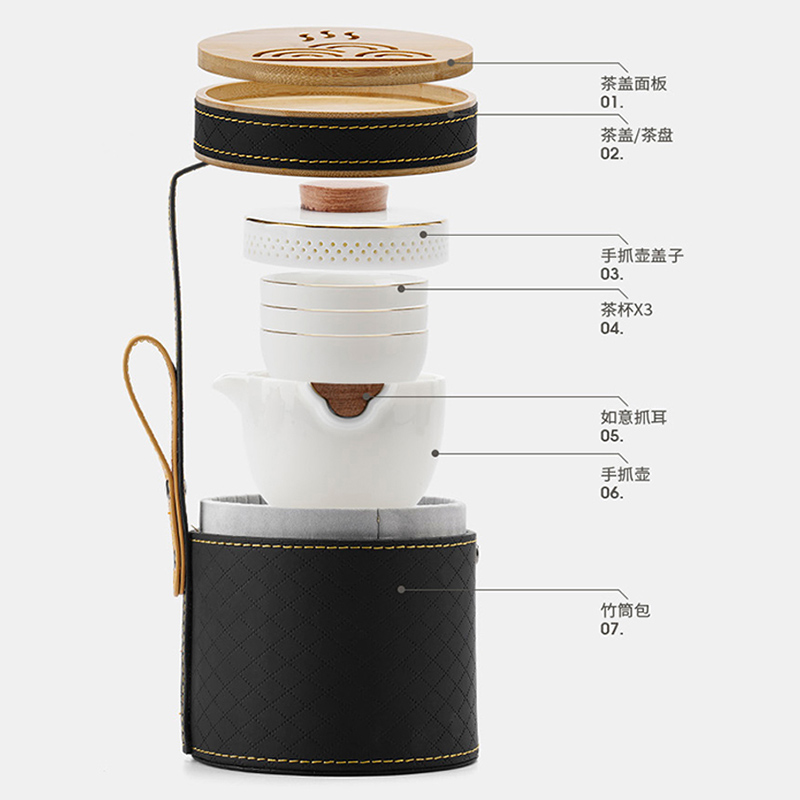 茶盖面板
01.

茶盖/茶盘
02.

手抓壶盖子
03.

茶杯X3
04.

如意抓耳
05.

手抓壶
06.

竹筒包
07.