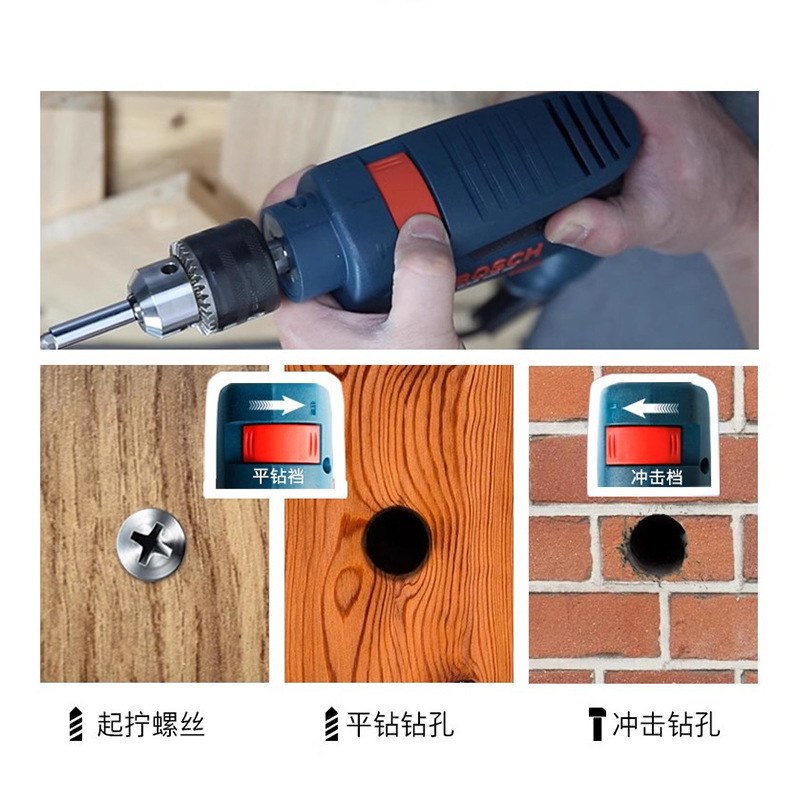 BOSCH

平钻档

冲击档

起拧螺丝

平钻钻孔

冲击钻孔