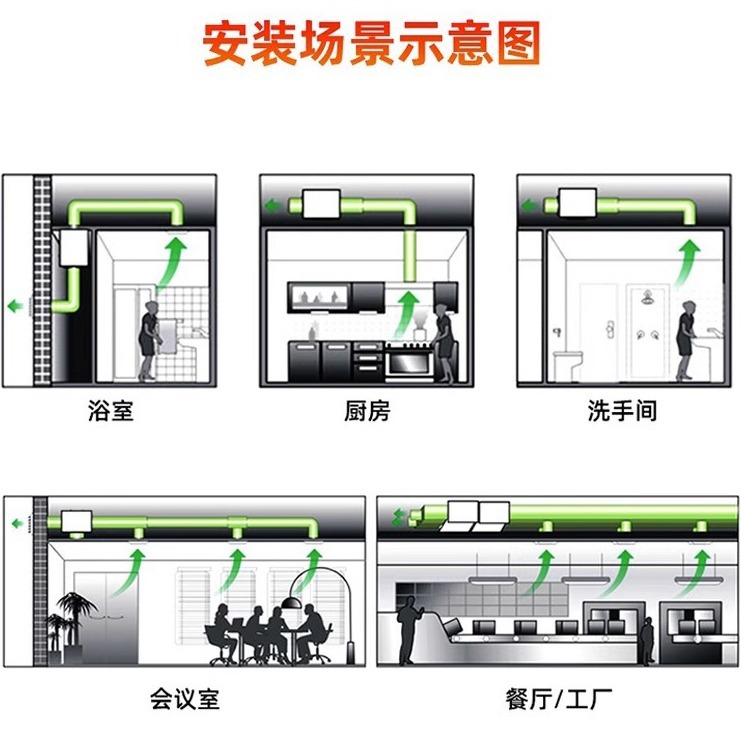 安装场景示意图

浴室

厨房

洗手间

会议室

餐厅/工厂