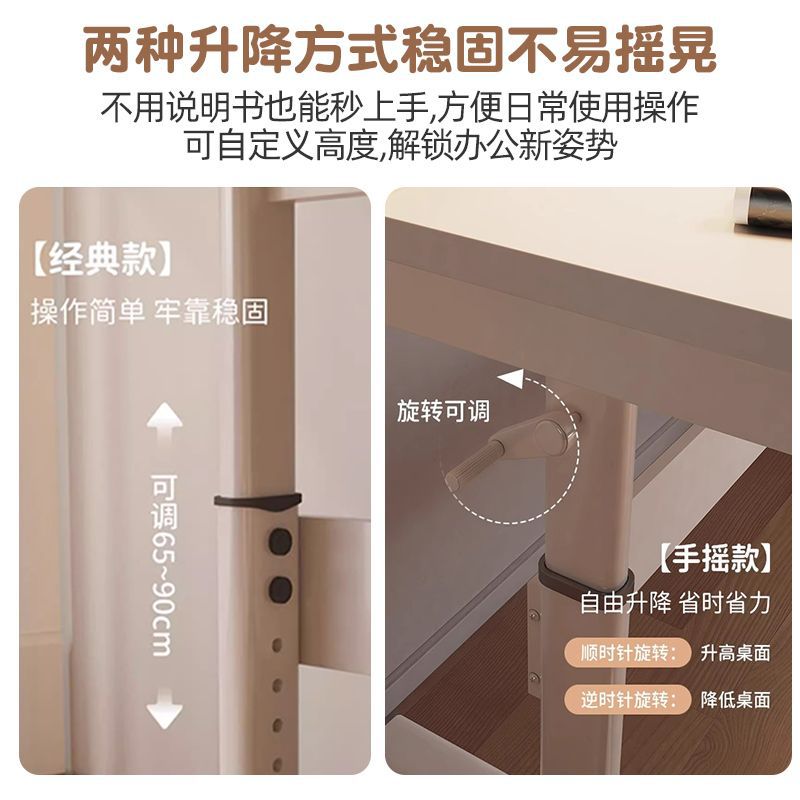 两种升降方式稳固不易摇晃

不用说明书也能秒上手,方便日常使用操作
可自定义高度,解锁办公新姿势

【经典款】
操作简单 牢靠稳固

可调65~90cm

旋转可调

【手摇款】
自由升降 省时省力

顺时针旋转: 升高桌面
逆时针旋转: 降低桌面