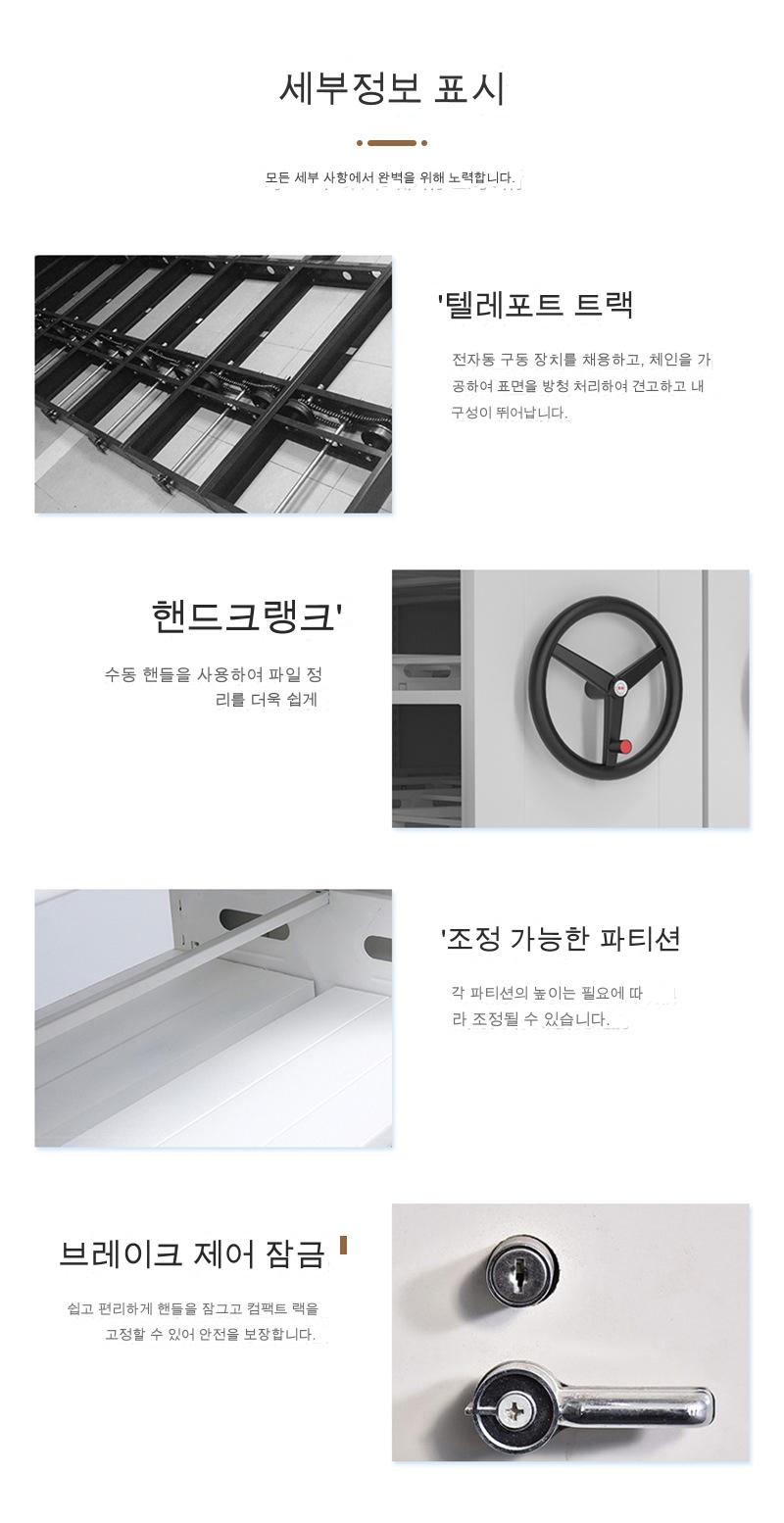 세부정보 표시

모든 세부 사항에서 완벽을 위해 노력합니다.

'텔레포트 트랙

전자동 구동 장치를 채용하고, 체인을 가공하여 표면을 방청 처리하여 견고하고 내구성이 뛰어납니다.

핸드크랭크'

수동 핸들을 사용하여 파일 정리를 더욱 쉽게

'조정 가능한 파티션

각 파티션의 높이는 필요에 따라 조정될 수 있습니다.

브레이크 제어 잠금

쉽고 편리하게 핸들을 잠그고 컴팩트 랙을 고정할 수 있어 안전을 보장합니다.