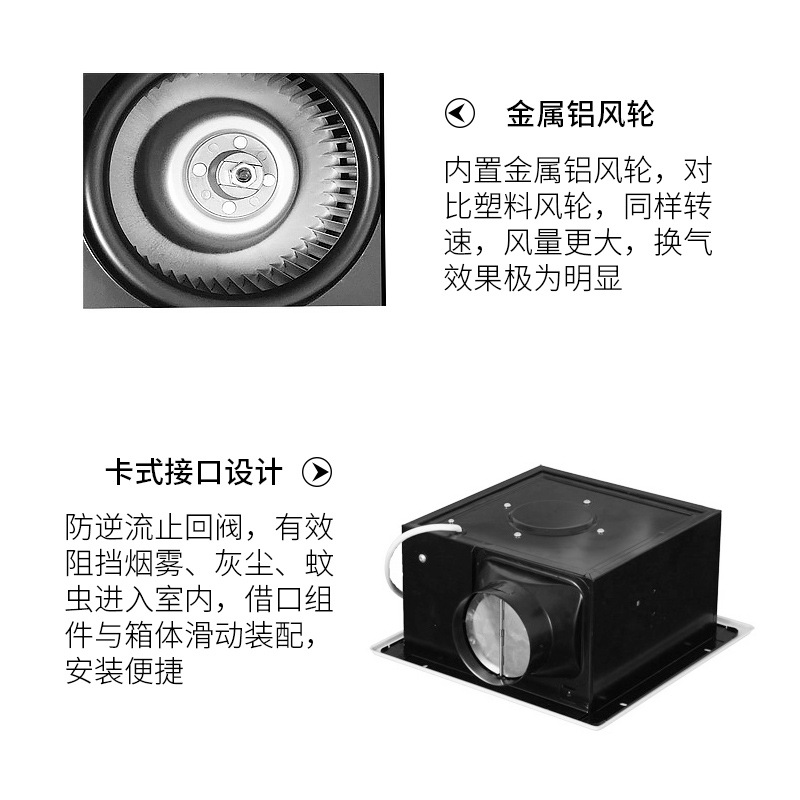 金属铝风轮

内置金属铝风轮，对比塑料风轮，同样转速，风量更大，换气效果极为明显

卡式接口设计

防逆流止回阀，有效阻挡烟雾、灰尘、蚊虫进入室内，借口组件与箱体滑动装配，安装便捷