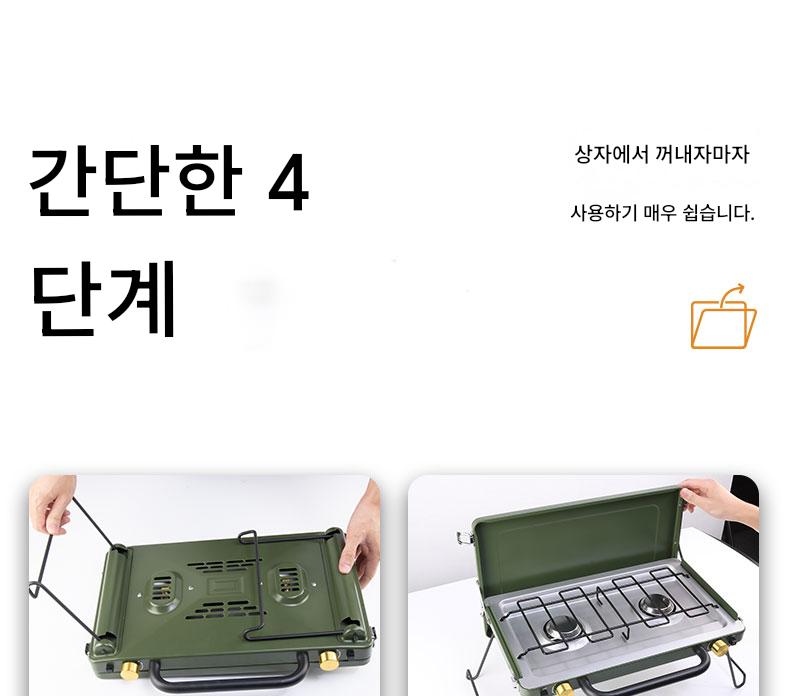 간단한 4 단계

상자에서 꺼내자마자

사용하기 매우 쉽습니다.