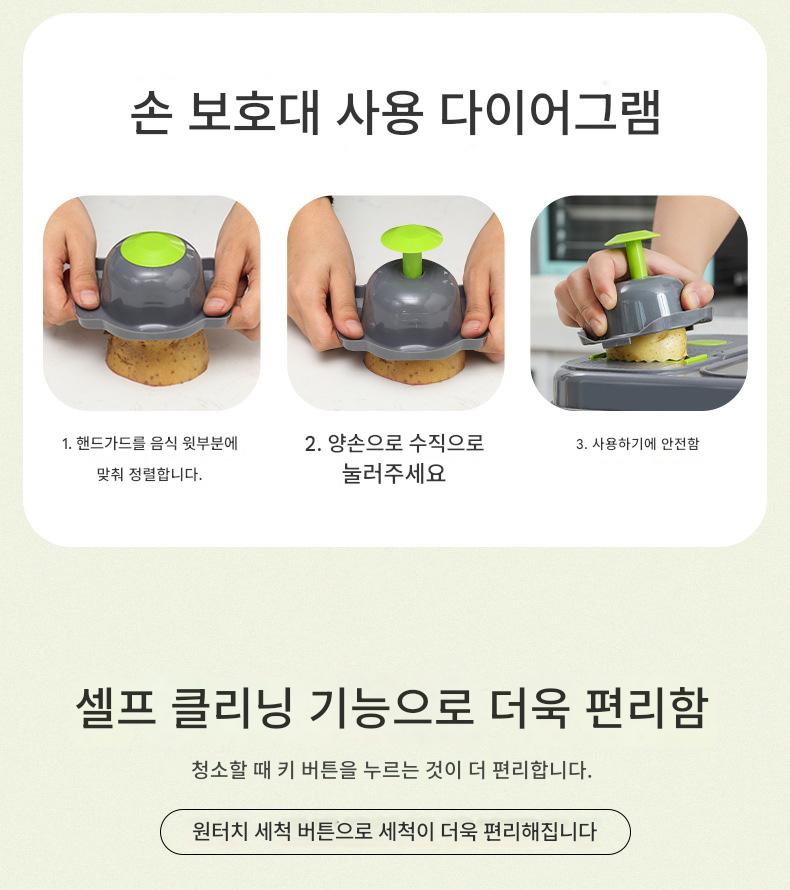 손 보호대 사용 다이어그램

1. 핸드가드를 음식 윗부분에 맞춰 정렬합니다.

2. 양손으로 수직으로 눌러주세요

3. 사용하기에 안전함

셀프 클리닝 기능으로 더욱 편리함

청소할 때 키 버튼을 누르는 것이 더 편리합니다.

원터치 세척 버튼으로 세척이 더욱 편리해집니다