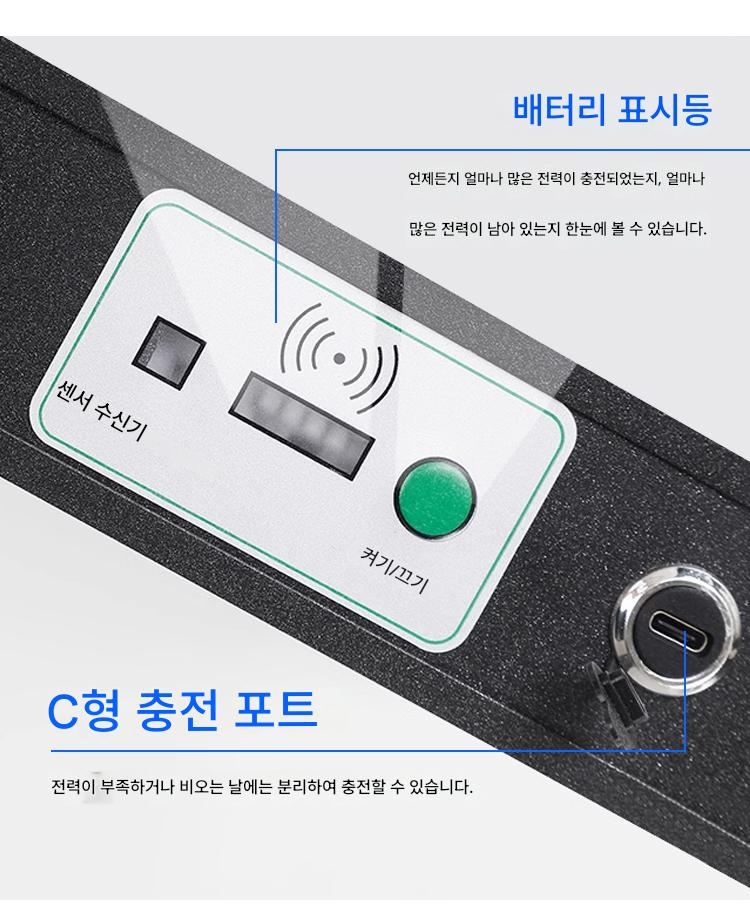 배터리 표시등

언제든지 얼마나 많은 전력이 충전되었는지, 얼마나 많은 전력이 남아 있는지 한눈에 볼 수 있습니다.

센서 수신기

켜기/끄기

C형 충전 포트

전력이 부족하거나 비오는 날에는 분리하여 충전할 수 있습니다.