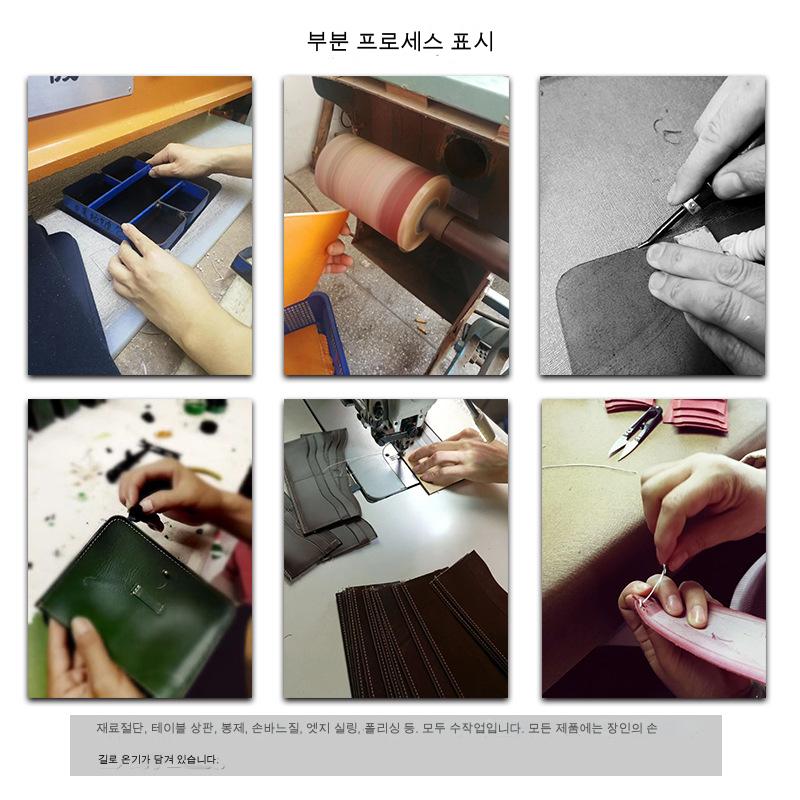 부분 프로세스 표시

재료절단, 테이블 상판, 봉제, 손바느질, 엣지 실링, 폴리싱 등. 모두 수작업입니다. 모든 제품에는 장인의 손길로 온기가 담겨 있습니다.