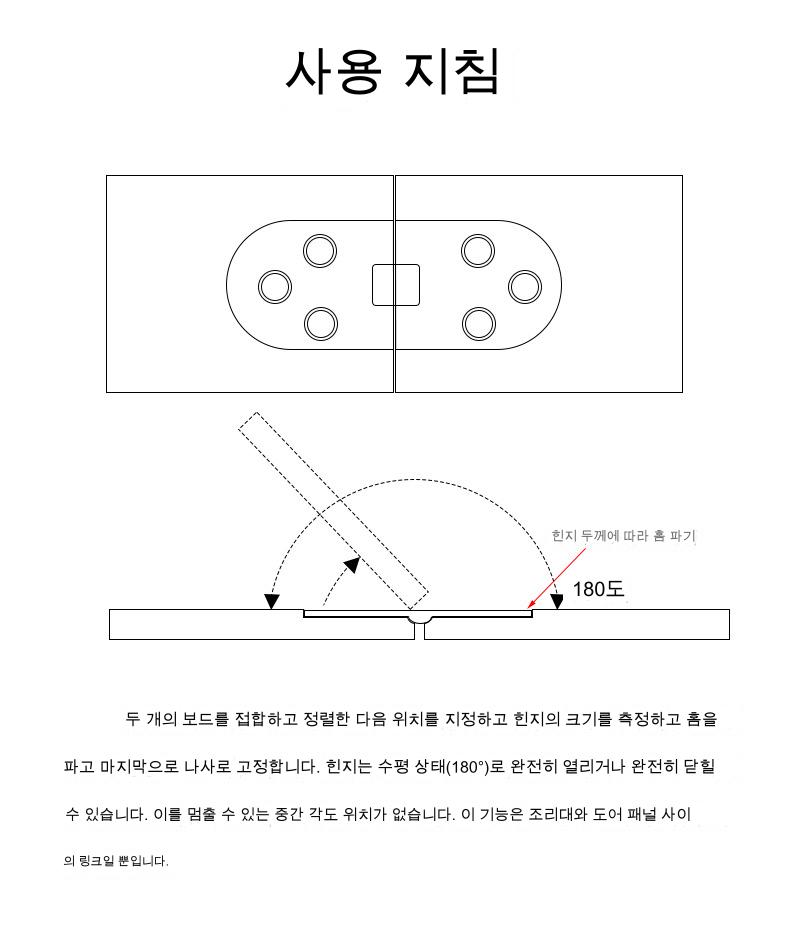 사용 지침

힌지 두께에 따라 홈 파기

180도

두 개의 보드를 접합하고 정렬한 다음 위치를 지정하고 힌지의 크기를 측정하고 홈을 파고 마지막으로 나사로 고정합니다. 힌지는 수평 상태(180°)로 완전히 열리거나 완전히 닫힐 수 있습니다. 이를 멈출 수 있는 중간 각도 위치가 없습니다. 이 기능은 조리대와 도어 패널 사이의 링크일 뿐입니다.