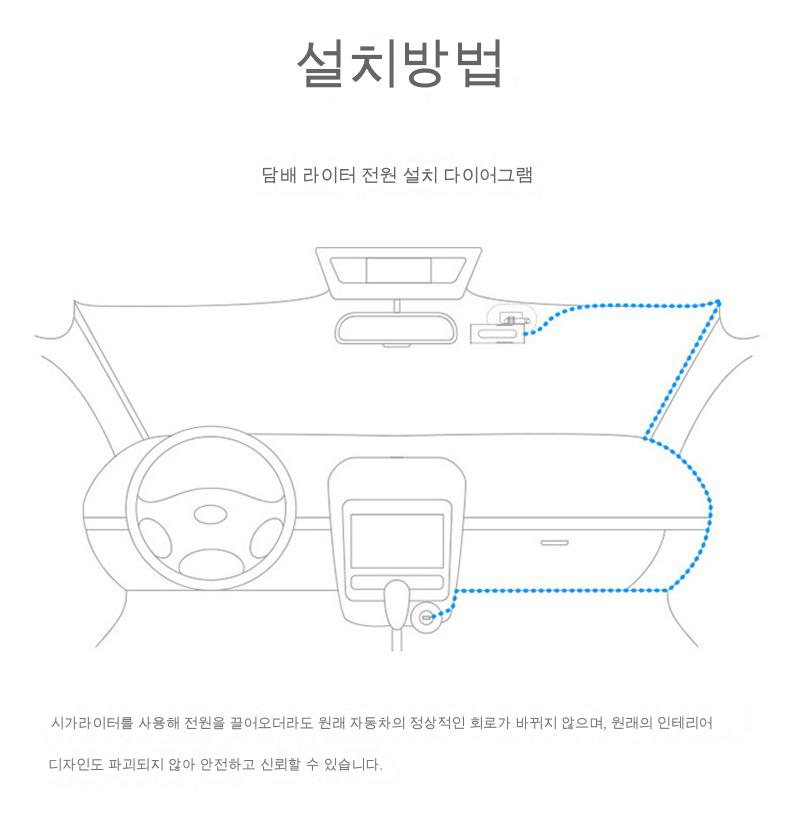 설치방법

담배 라이터 전원 설치 다이어그램

시가라이터를 사용해 전원을 끌어오더라도 원래 자동차의 정상적인 회로가 바뀌지 않으며, 원래의 인테리어 디자인도 파괴되지 않아 안전하고 신뢰할 수 있습니다.