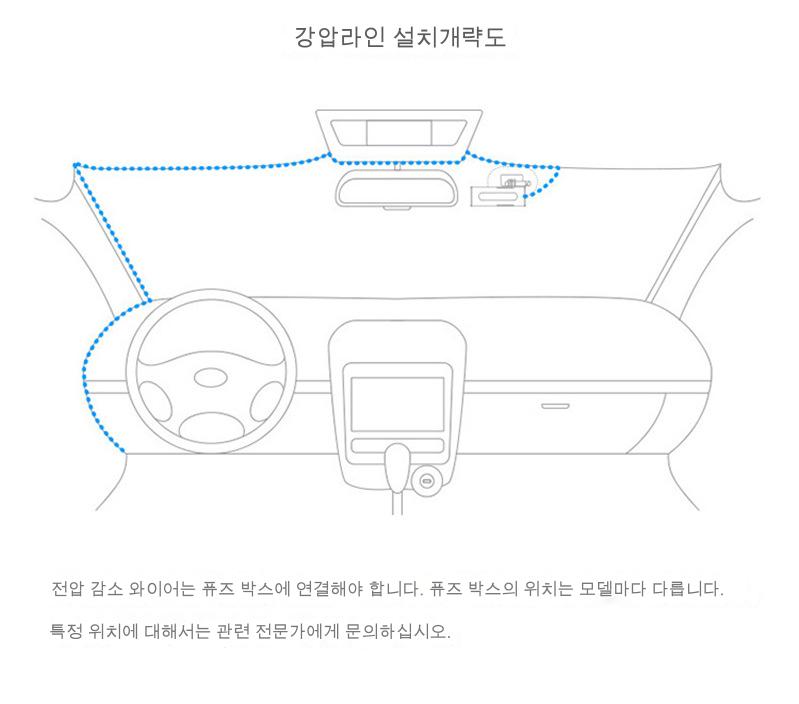 강압라인 설치개략도

전압 감소 와이어는 퓨즈 박스에 연결해야 합니다. 퓨즈 박스의 위치는 모델마다 다릅니다.

특정 위치에 대해서는 관련 전문가에게 문의하십시오.