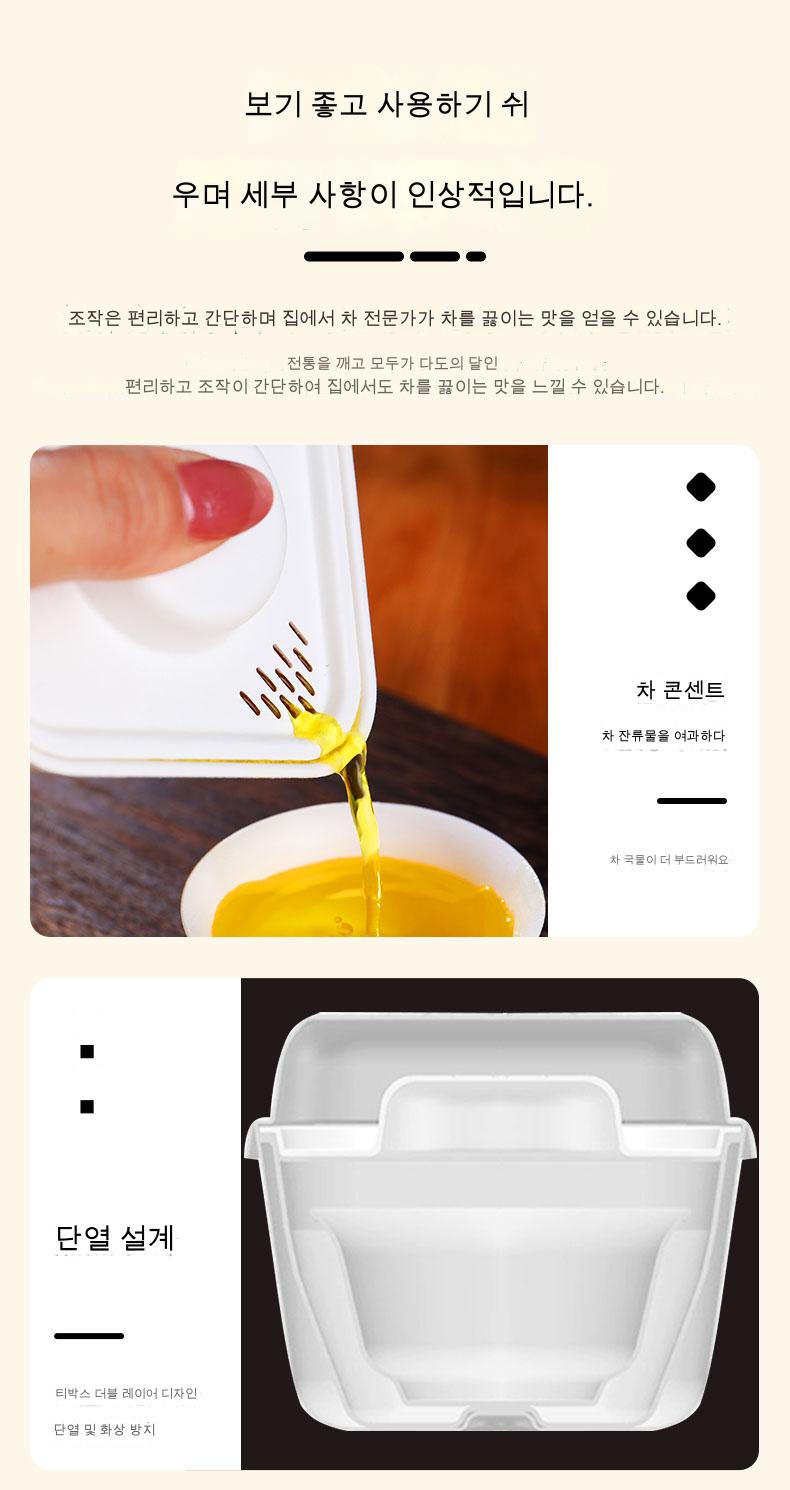 보기 좋고 사용하기 쉬

우며 세부 사항이 인상적입니다.

조작은 편리하고 간단하며 집에서 차 전문가가 차를 끓이는 맛을 얻을 수 있습니다.

전통을 깨고 모두가 다도의 달인
편리하고 조작이 간단하여 집에서도 차를 끓이는 맛을 느낄 수 있습니다.

차 콘센트

차 잔류물을 여과하다

차 국물이 더 부드러워요

단열 설계

티박스 더블 레이어 디자인

단열 및 화상 방지