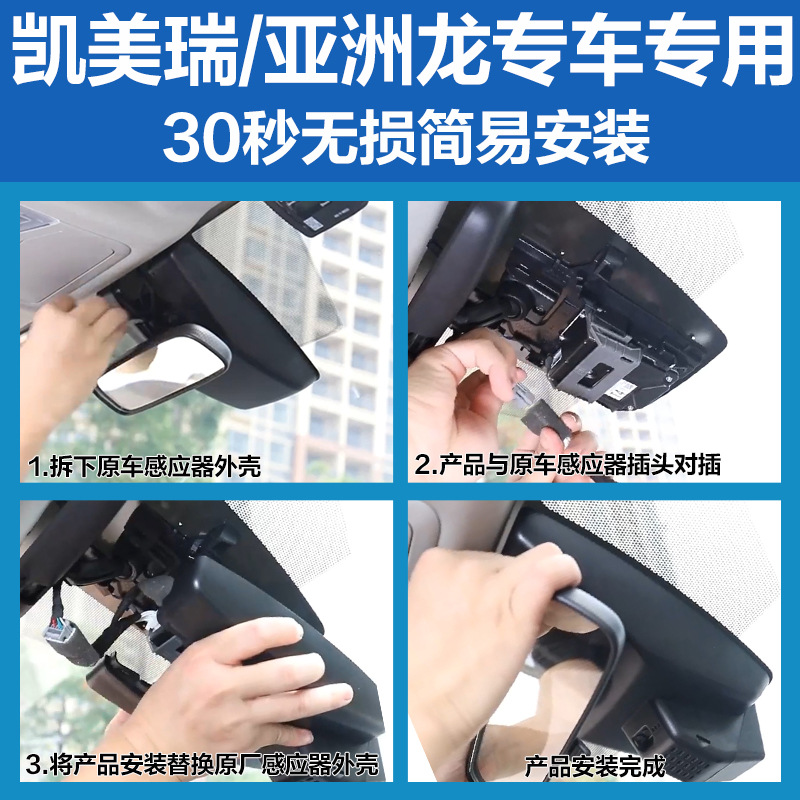 凯美瑞/亚洲龙专车专用
30秒无损简易安装

1.拆下原车感应器外壳

2.产品与原车感应器插头对插

3.将产品安装替换原厂感应器外壳

产品安装完成