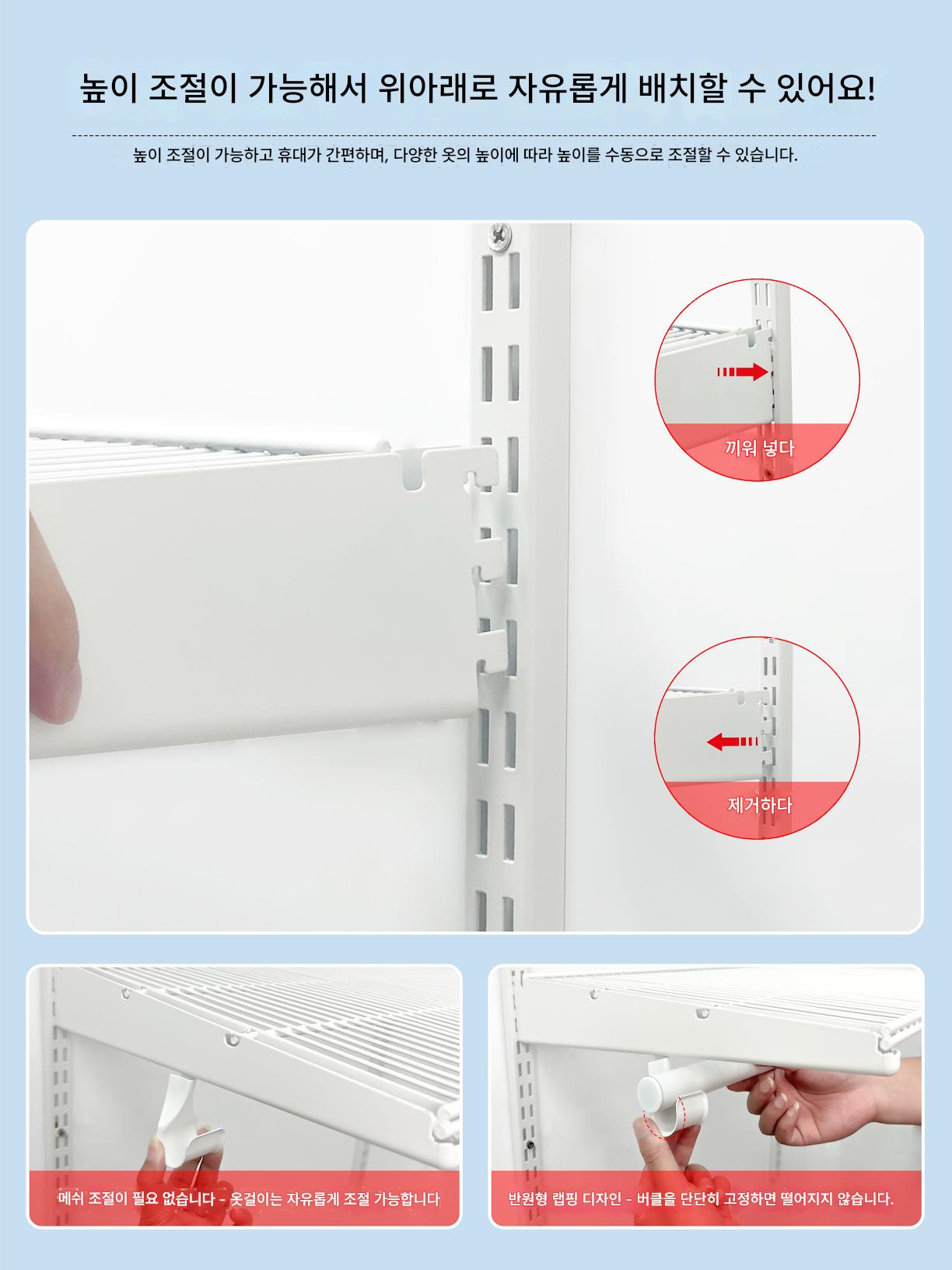 높이 조절이 가능해서 위아래로 자유롭게 배치할 수 있어요!

높이 조절이 가능하고 휴대가 간편하며, 다양한 옷의 높이에 따라 높이를 수동으로 조절할 수 있습니다.

끼워 넣다

제거하다

메쉬 조절이 필요 없습니다 - 옷걸이는 자유롭게 조절 가능합니다

반원형 랩핑 디자인 - 버클을 단단히 고정하면 떨어지지 않습니다.