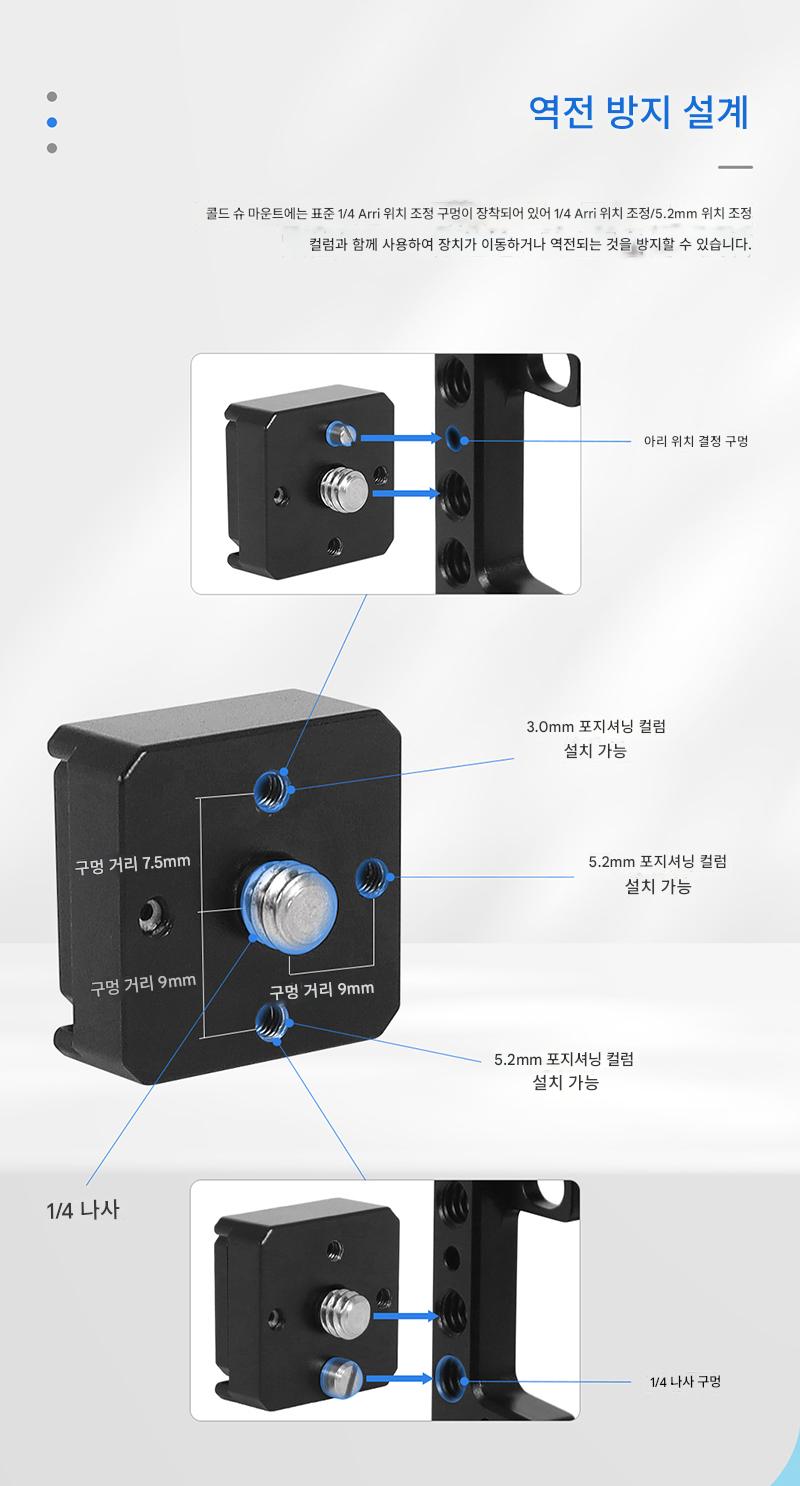 역전 방지 설계

콜드 슈 마운트에는 표준 1/4 Arri 위치 조정 구멍이 장착되어 있어 1/4 Arri 위치 조정/5.2mm 위치 조정 컬럼과 함께 사용하여 장치가 이동하거나 역전되는 것을 방지할 수 있습니다.

아리 위치 결정 구멍

3.0mm 포지셔닝 컬럼
설치 가능

구멍 거리 7.5mm

5.2mm 포지셔닝 컬럼
설치 가능

구멍 거리 9mm

구멍 거리 9mm

5.2mm 포지셔닝 컬럼
설치 가능

1/4 나사

1/4 나사 구멍