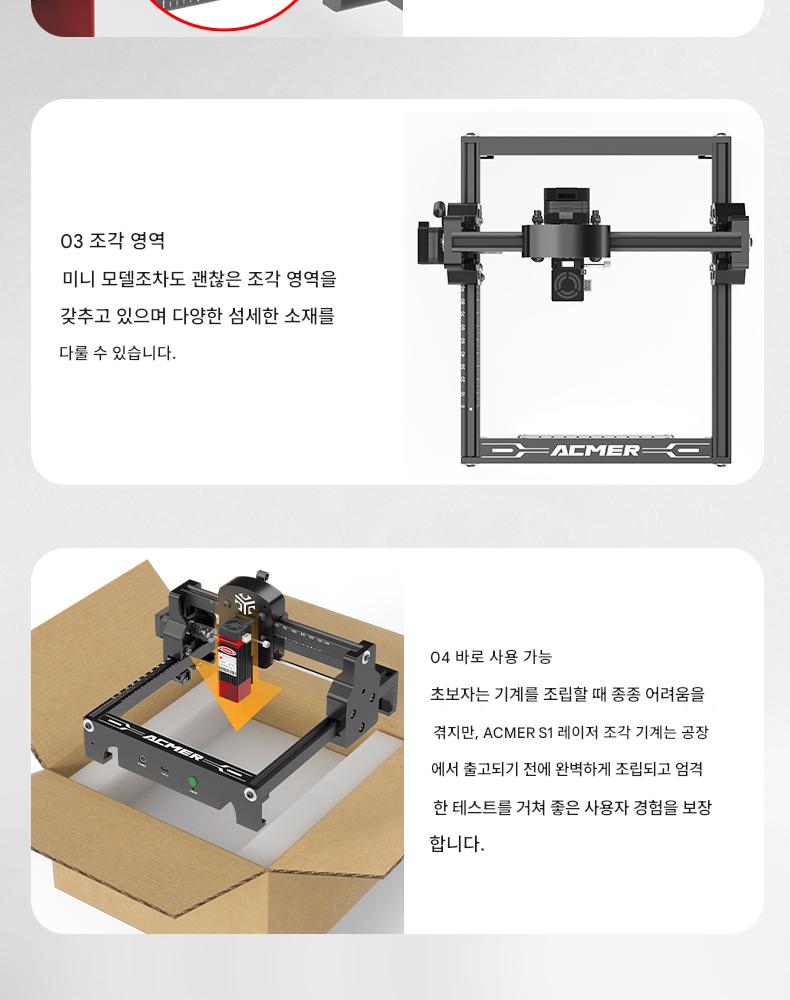 03 조각 영역

미니 모델조차도 괜찮은 조각 영역을 갖추고 있으며 다양한 섬세한 소재를 다룰 수 있습니다.

ACMER

ACMER

04 바로 사용 가능

초보자는 기계를 조립할 때 종종 어려움을 겪지만, ACMER S1 레이저 조각 기계는 공장에서 출고되기 전에 완벽하게 조립되고 엄격한 테스트를 거쳐 좋은 사용자 경험을 보장합니다.