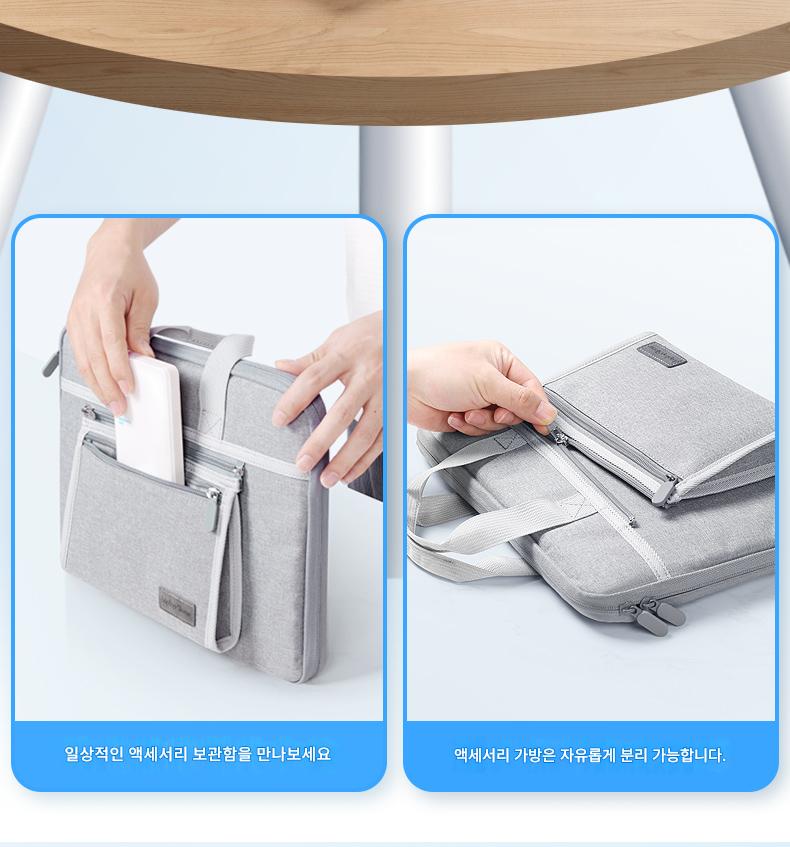 일상적인 액세서리 보관함을 만나보세요

액세서리 가방은 자유롭게 분리 가능합니다.