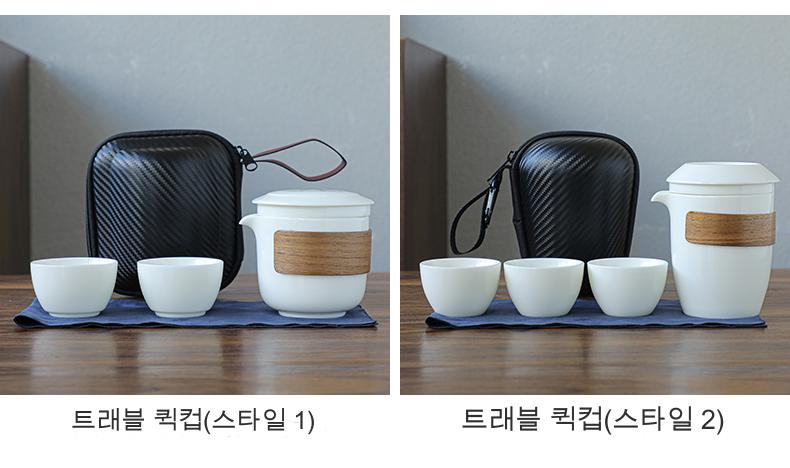 트래블 퀵컵(스타일 1)

트래블 퀵컵(스타일 2)