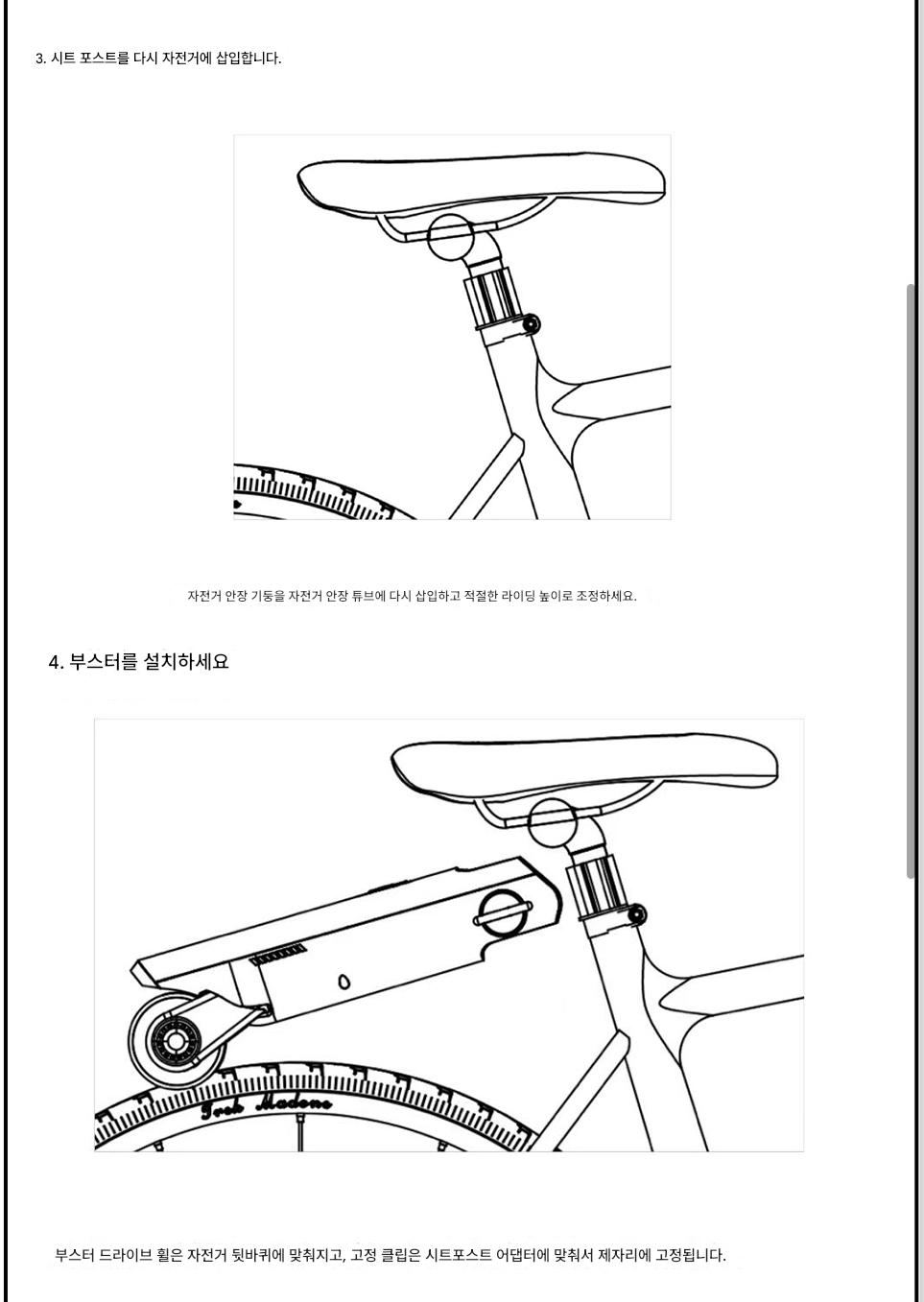 3. 시트 포스트를 다시 자전거에 삽입합니다.

자전거 안장 기둥을 자전거 안장 튜브에 다시 삽입하고 적절한 라이딩 높이로 조정하세요.

4. 부스터를 설치하세요

Trek Madone

부스터 드라이브 휠은 자전거 뒷바퀴에 맞춰지고, 고정 클립은 시트포스트 어댑터에 맞춰서 제자리에 고정됩니다.