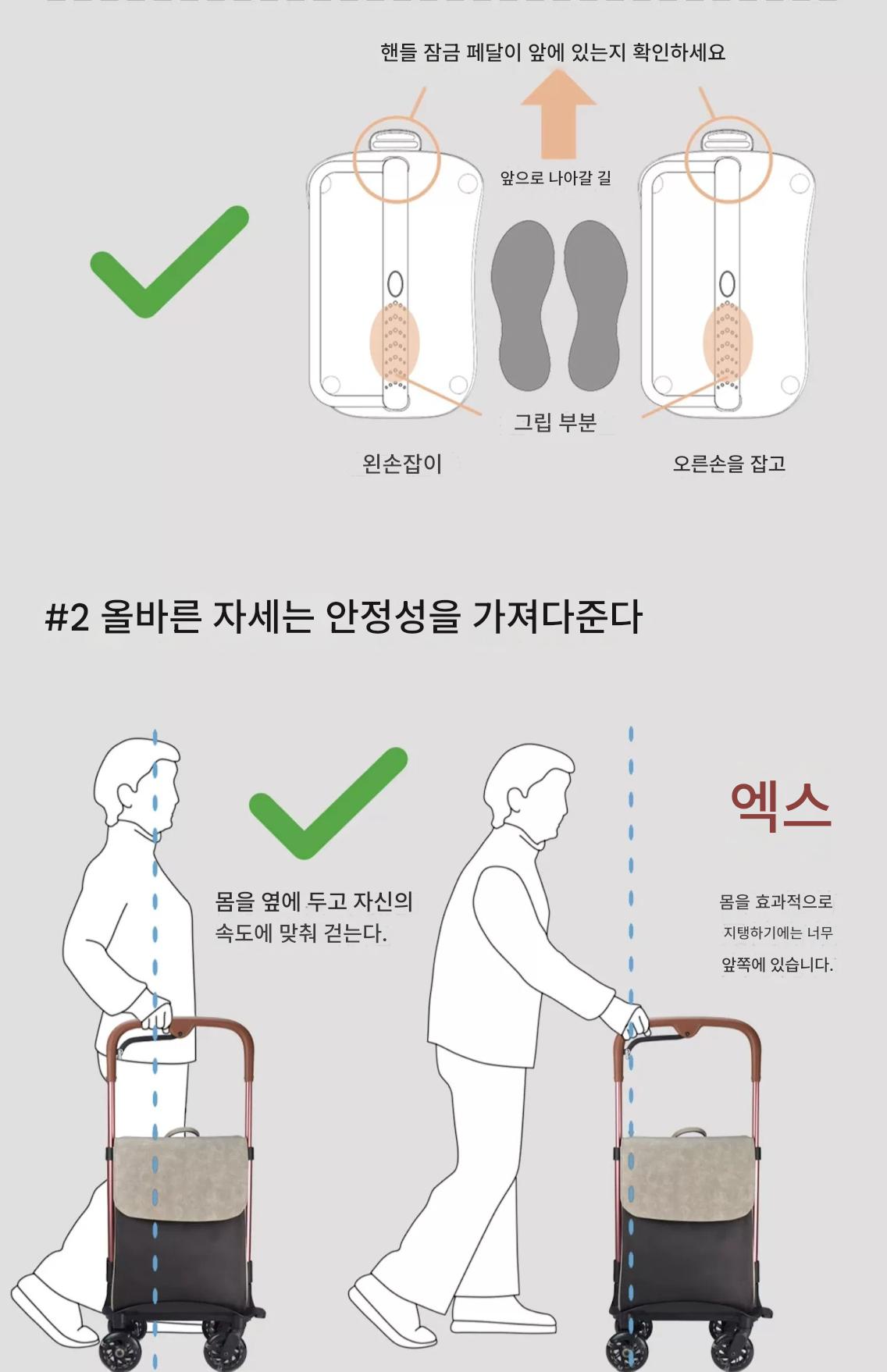 핸들 잠금 페달이 앞에 있는지 확인하세요

앞으로 나아갈 길

그립 부분

왼손잡이

오른손을 잡고

#2 올바른 자세는 안정성을 가져다준다

몸을 옆에 두고 자신의 속도에 맞춰 걷는다.

엑스

몸을 효과적으로 지탱하기에는 너무 앞쪽에 있습니다.