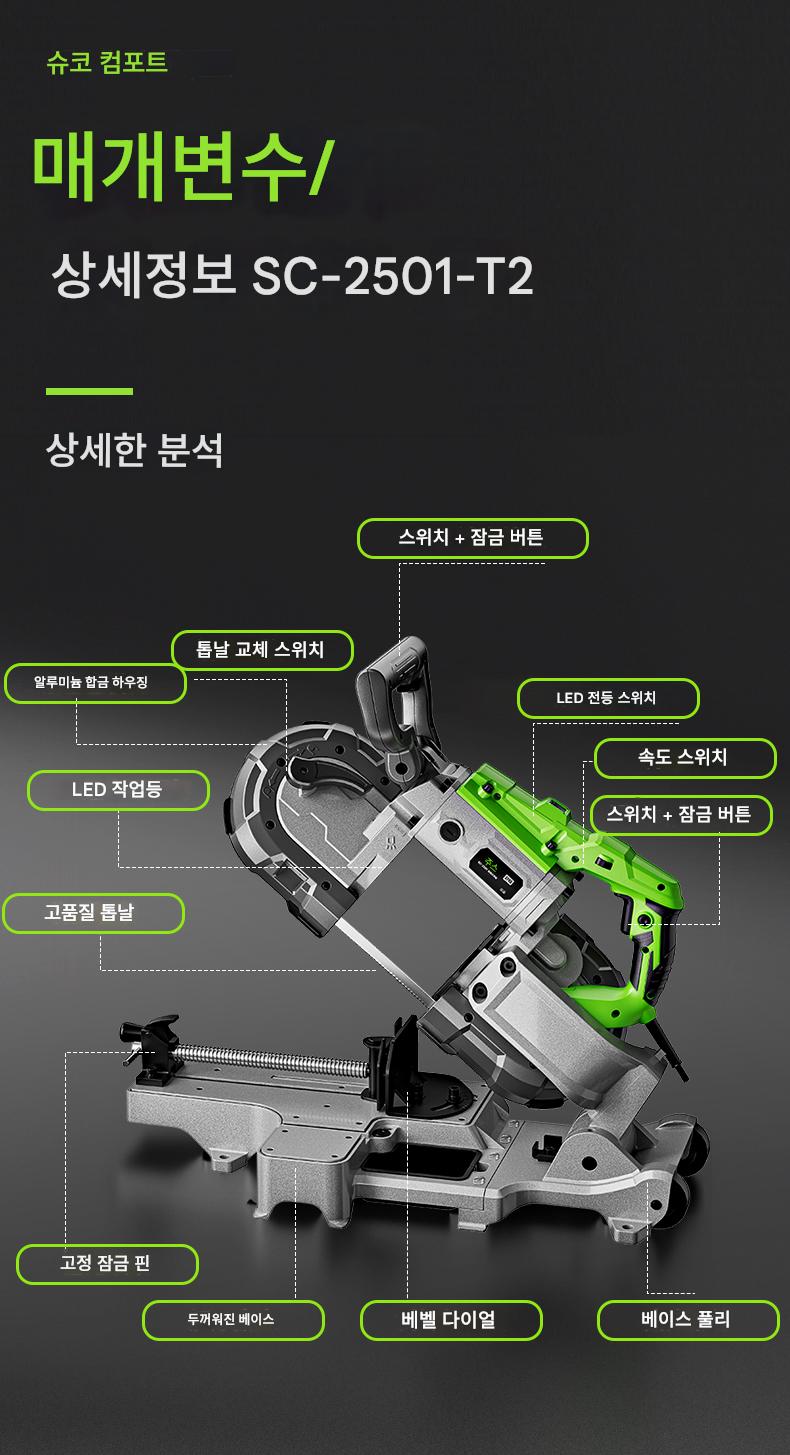 슈코 컴포트

매개변수/

상세정보 SC-2501-T2

상세한 분석

스위치 + 잠금 버튼

톱날 교체 스위치

알루미늄 합금 하우징

LED 전등 스위치

속도 스위치

LED 작업등

스위치 + 잠금 버튼

고품질 톱날

고정 잠금 핀

두꺼워진 베이스

베벨 다이얼

베이스 풀리