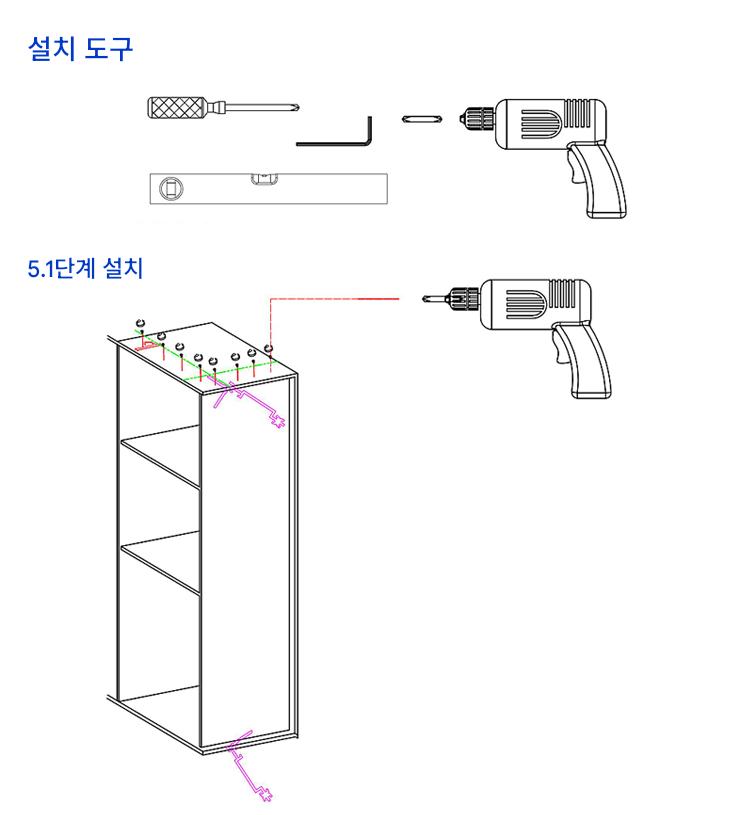 설치 도구

5.1단계 설치