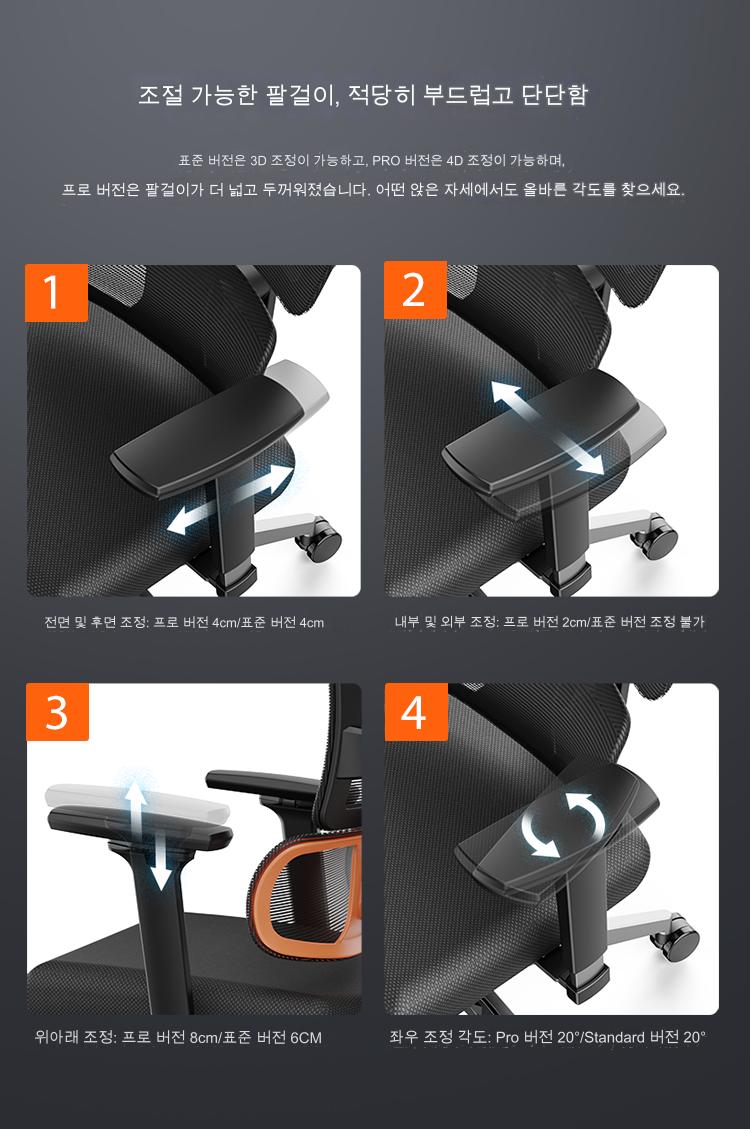 조절 가능한 팔걸이, 적당히 부드럽고 단단함

표준 버전은 3D 조정이 가능하고, PRO 버전은 4D 조정이 가능하며,

프로 버전은 팔걸이가 더 넓고 두꺼워졌습니다. 어떤 앉은 자세에서도 올바른 각도를 찾으세요.

1

전면 및 후면 조정: 프로 버전 4cm/표준 버전 4cm

2

내부 및 외부 조정: 프로 버전 2cm/표준 버전 조정 불가

3

위아래 조정: 프로 버전 8cm/표준 버전 6CM

4

좌우 조정 각도: Pro 버전 20°/Standard 버전 20°