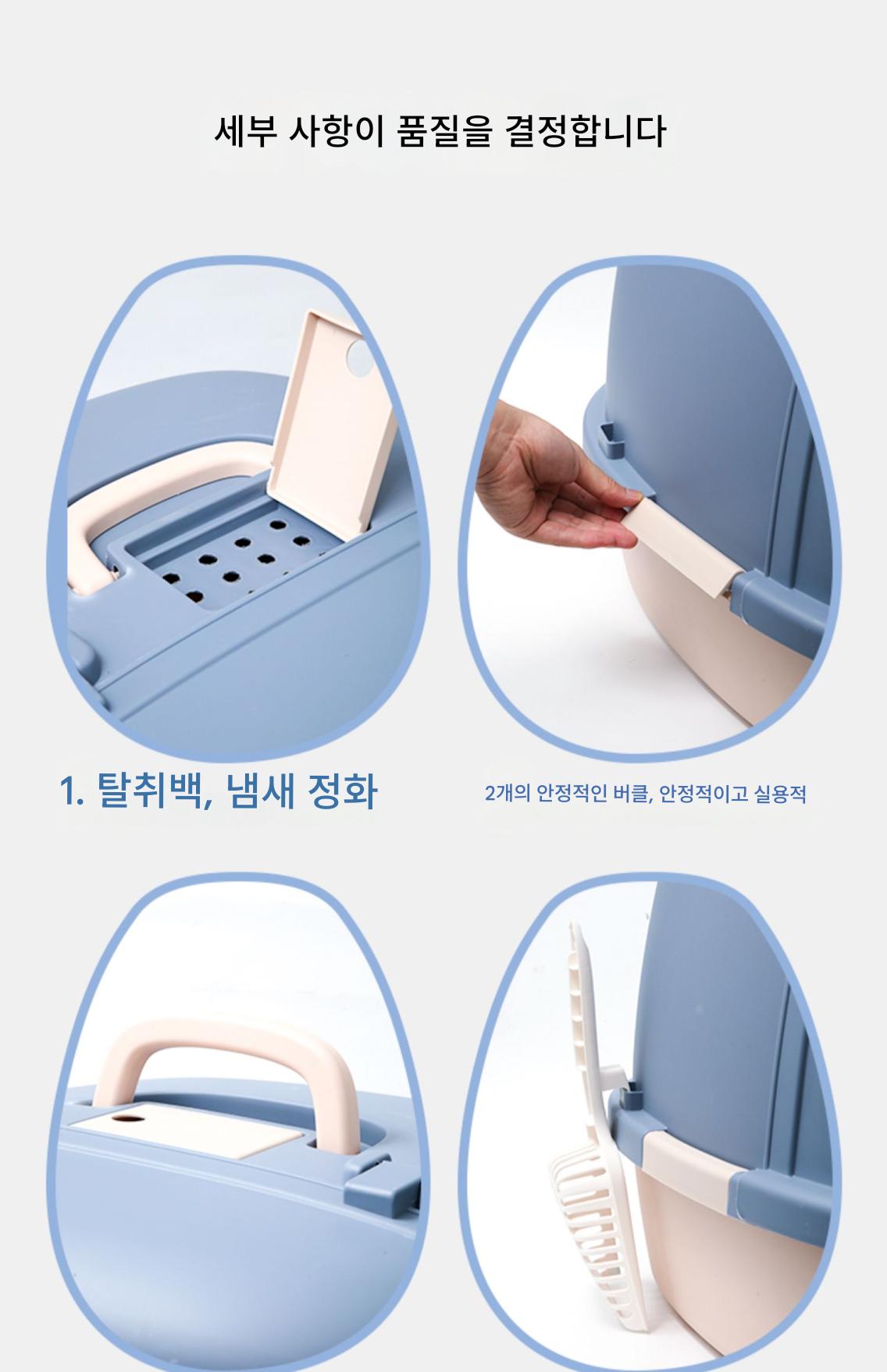 세부 사항이 품질을 결정합니다

1. 탈취백, 냄새 정화

2개의 안정적인 버클, 안정적이고 실용적