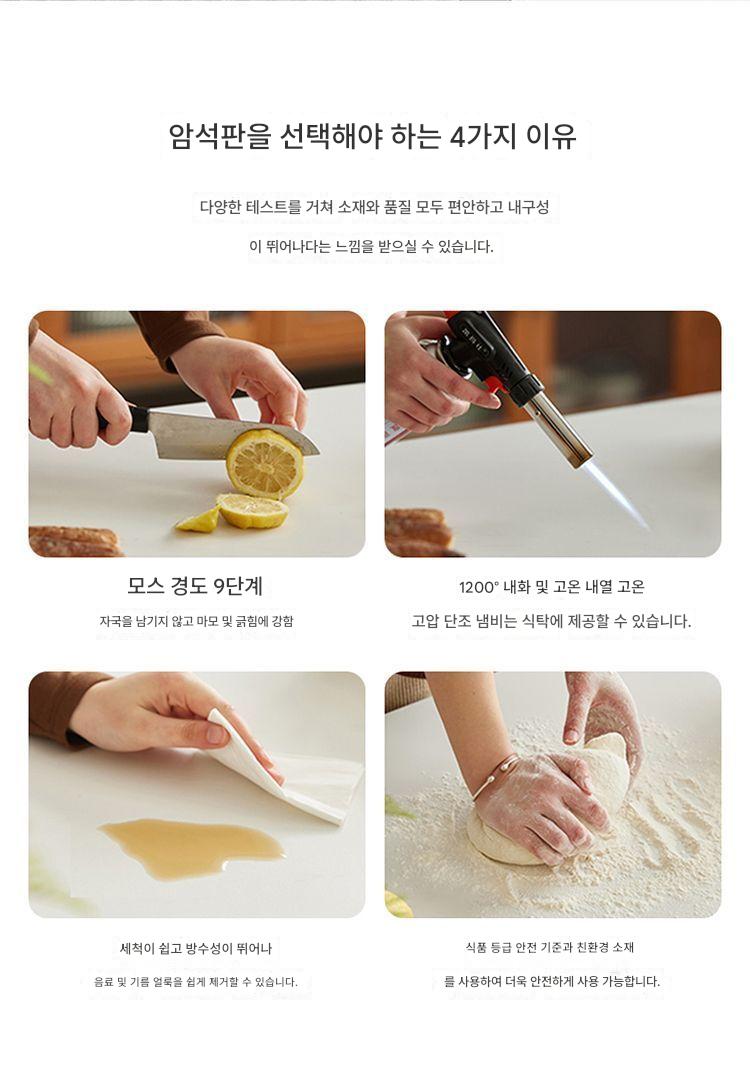 암석판을 선택해야 하는 4가지 이유

다양한 테스트를 거쳐 소재와 품질 모두 편안하고 내구성 이 뛰어나다는 느낌을 받으실 수 있습니다.

모스 경도 9단계

자국을 남기지 않고 마모 및 긁힘에 강함

1200° 내화 및 고온 내열 고온

고압 단조 냄비는 식탁에 제공할 수 있습니다.

세척이 쉽고 방수성이 뛰어나

음료 및 기름 얼룩을 쉽게 제거할 수 있습니다.

식품 등급 안전 기준과 친환경 소재

를 사용하여 더욱 안전하게 사용 가능합니다.