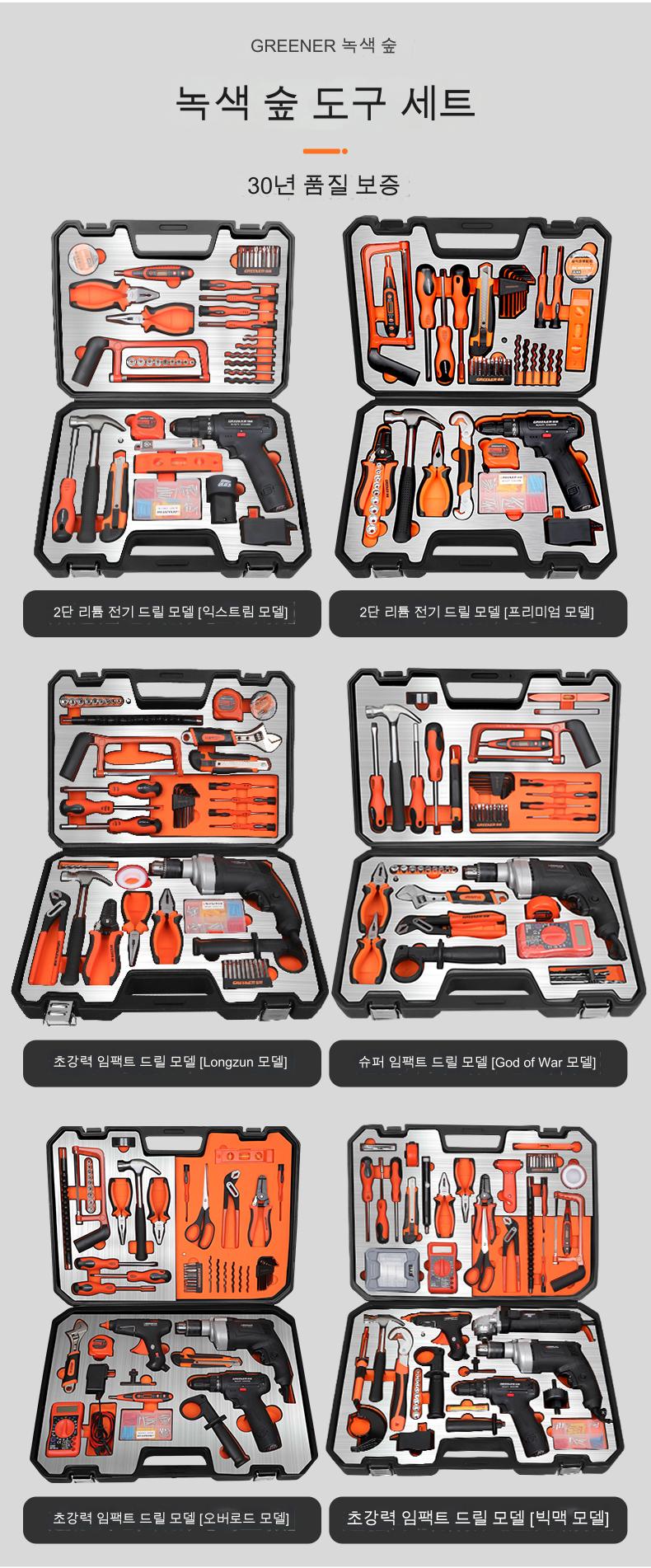 GREENER 녹색 숲

녹색 숲 도구 세트

30년 품질 보증

2단 리튬 전기 드릴 모델 [익스트림 모델]

2단 리튬 전기 드릴 모델 [프리미엄 모델]

초강력 임팩트 드릴 모델 [Longzun 모델]

슈퍼 임팩트 드릴 모델 [God of War 모델]

초강력 임팩트 드릴 모델 [오버로드 모델]

초강력 임팩트 드릴 모델 [빅맥 모델]