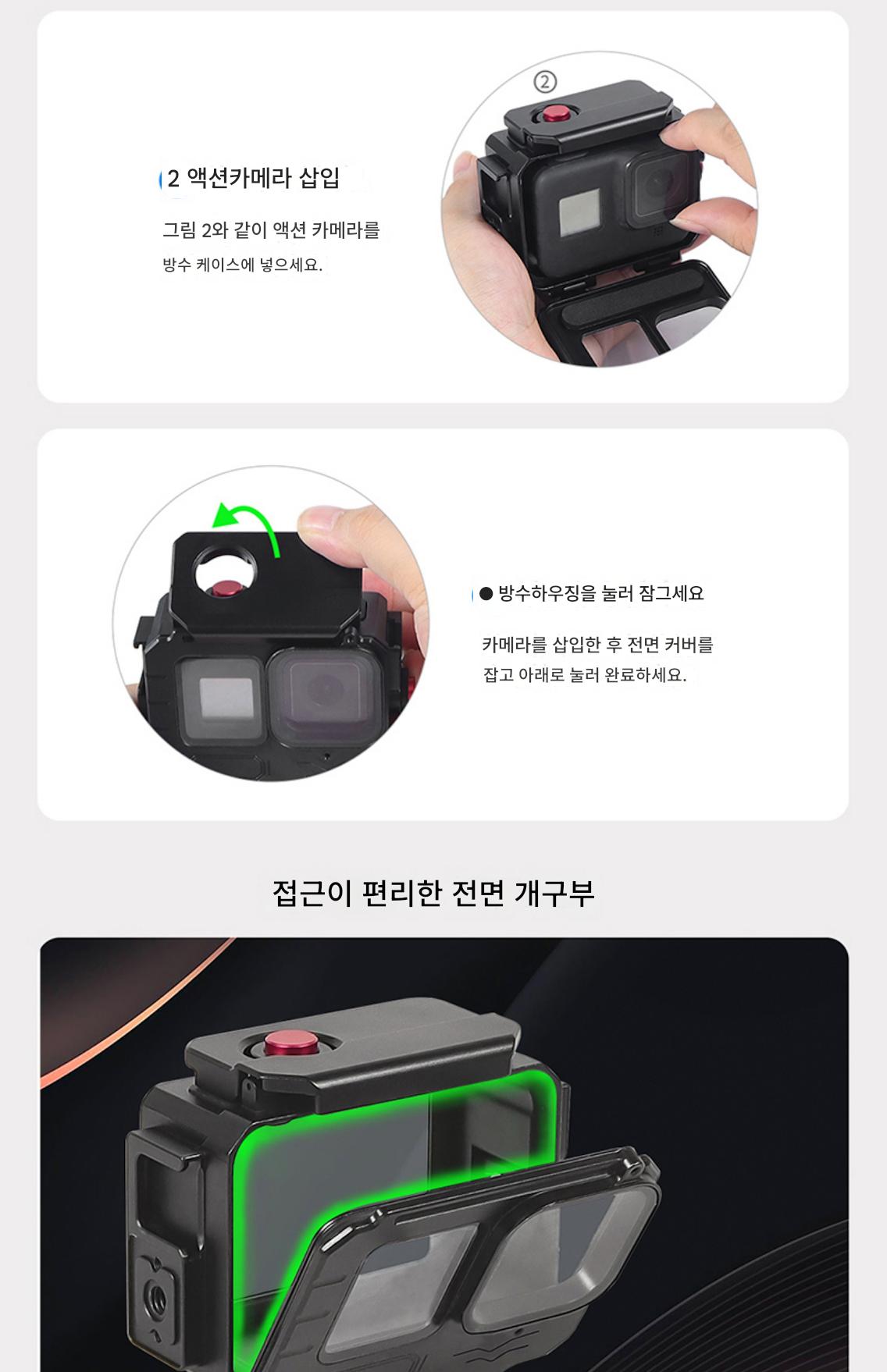 ②

2 액션카메라 삽입

그림 2와 같이 액션 카메라를 방수 케이스에 넣으세요.

● 방수하우징을 눌러 잠그세요

카메라를 삽입한 후 전면 커버를 잡고 아래로 눌러 완료하세요.

접근이 편리한 전면 개구부