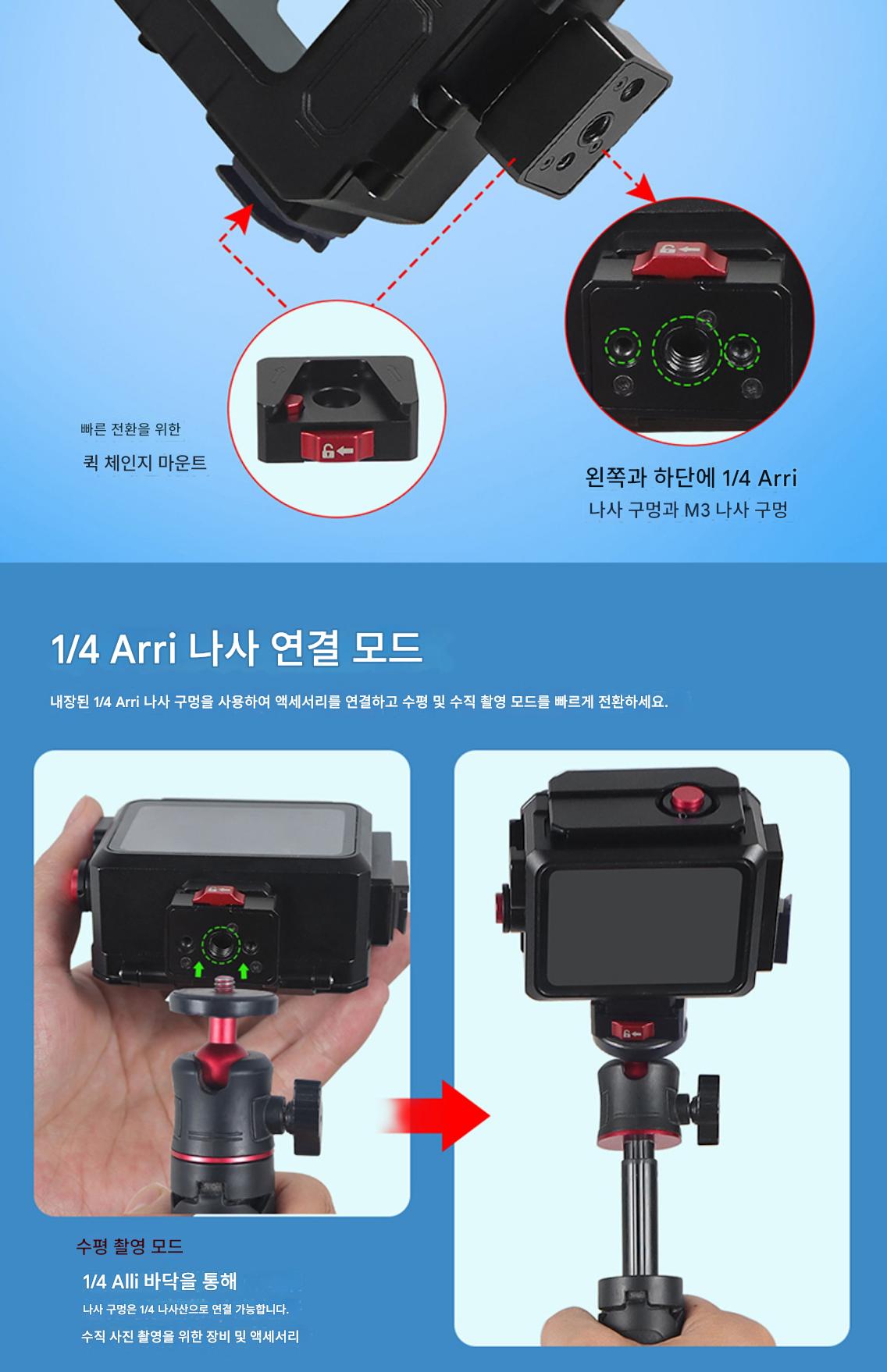 빠른 전환을 위한

퀵 체인지 마운트

왼쪽과 하단에 1/4 Arri

나사 구멍과 M3 나사 구멍

1/4 Arri 나사 연결 모드

내장된 1/4 Arri 나사 구멍을 사용하여 액세서리를 연결하고 수평 및 수직 촬영 모드를 빠르게 전환하세요.

수평 촬영 모드

1/4 Alli 바닥을 통해

나사 구멍은 1/4 나사산으로 연결 가능합니다.

수직 사진 촬영을 위한 장비 및 액세서리