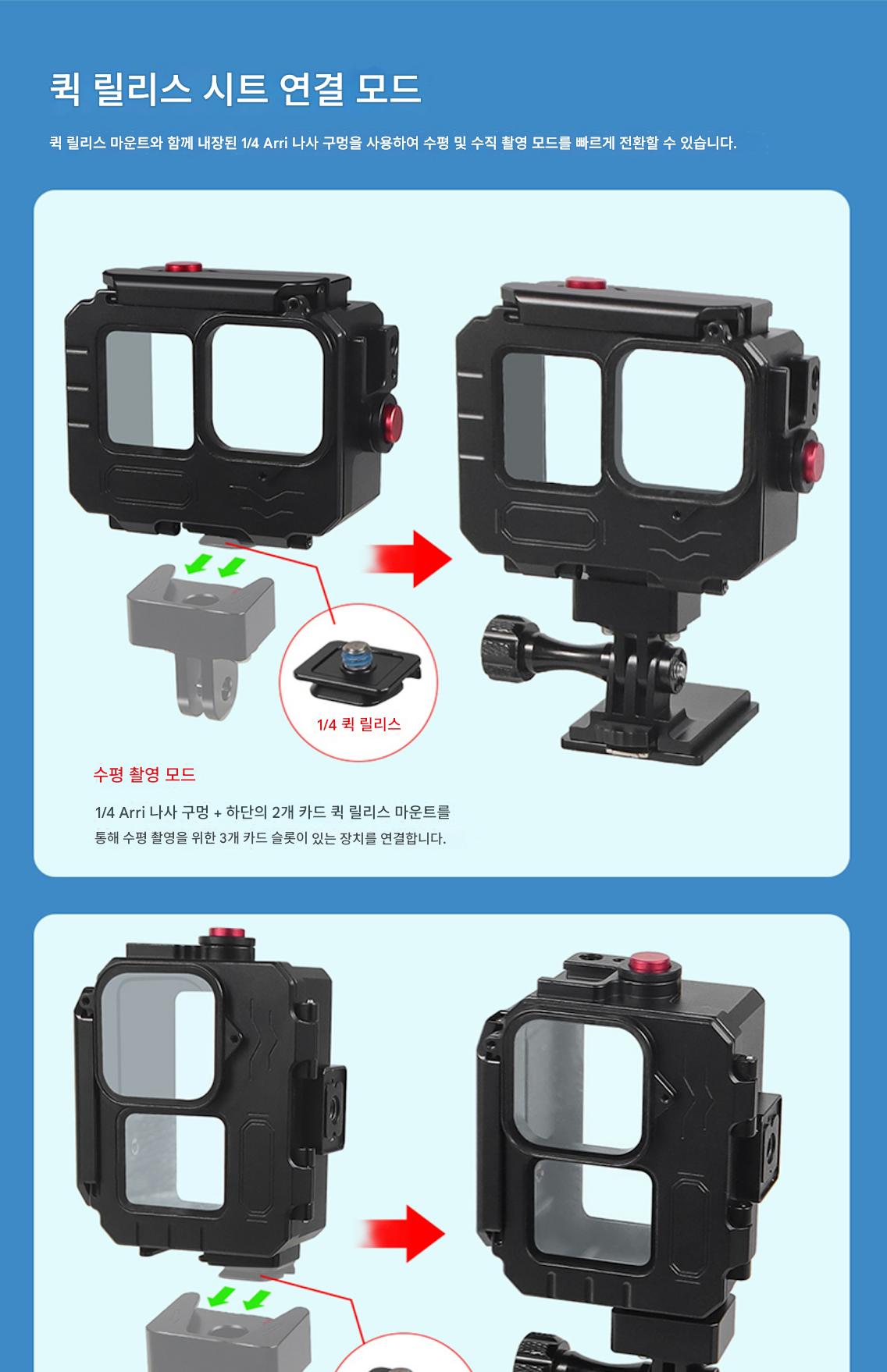 퀵 릴리스 시트 연결 모드

퀵 릴리스 마운트와 함께 내장된 1/4 Arri 나사 구멍을 사용하여 수평 및 수직 촬영 모드를 빠르게 전환할 수 있습니다.

1/4 퀵 릴리스

수평 촬영 모드

1/4 Arri 나사 구멍 + 하단의 2개 카드 퀵 릴리스 마운트를 통해 수평 촬영을 위한 3개 카드 슬롯이 있는 장치를 연결합니다.