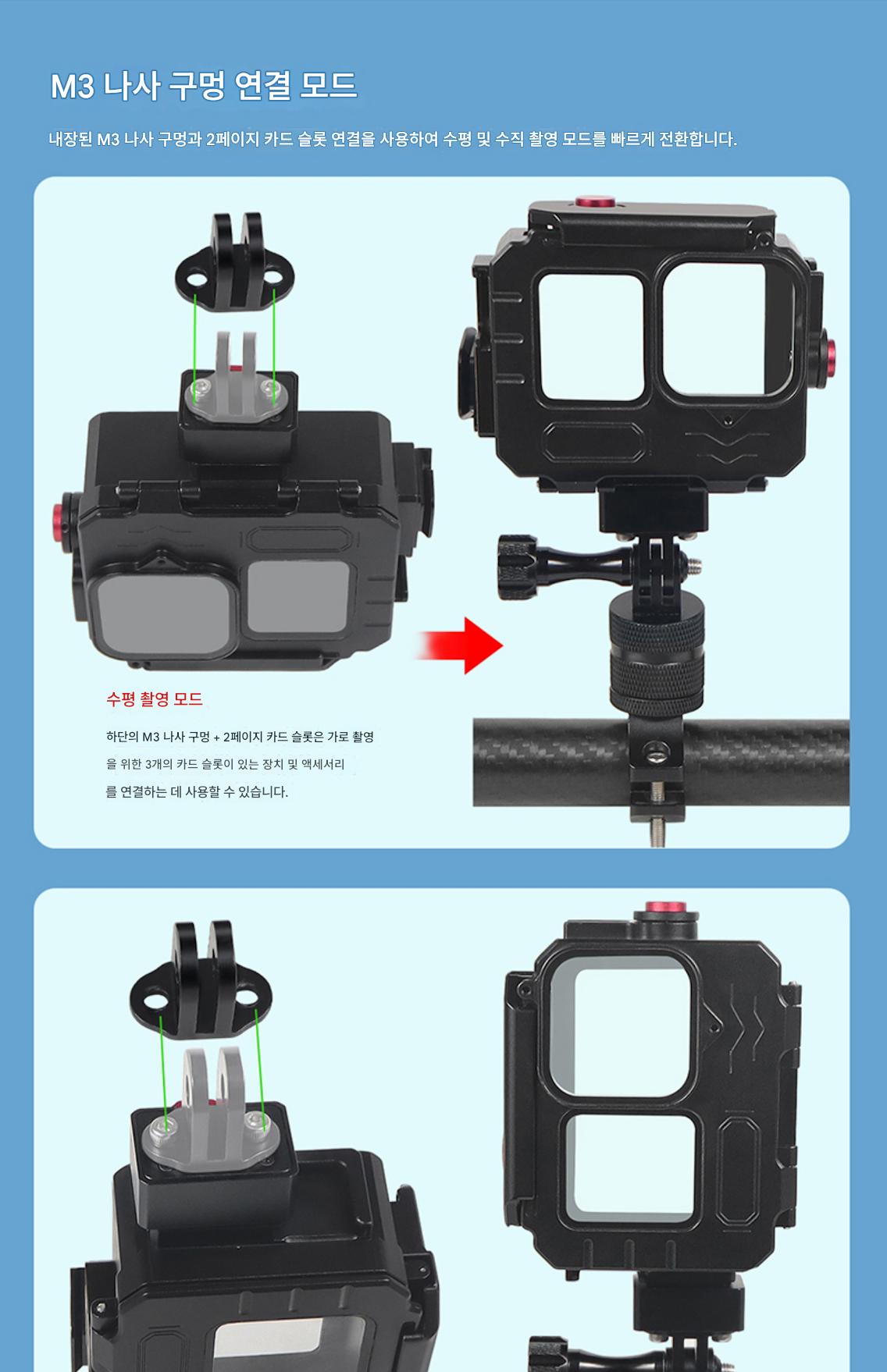 M3 나사 구멍 연결 모드

내장된 M3 나사 구멍과 2페이지 카드 슬롯 연결을 사용하여 수평 및 수직 촬영 모드를 빠르게 전환합니다.

수평 촬영 모드

하단의 M3 나사 구멍 + 2페이지 카드 슬롯은 가로 촬영을 위한 3개의 카드 슬롯이 있는 장치 및 액세서리를 연결하는 데 사용할 수 있습니다.